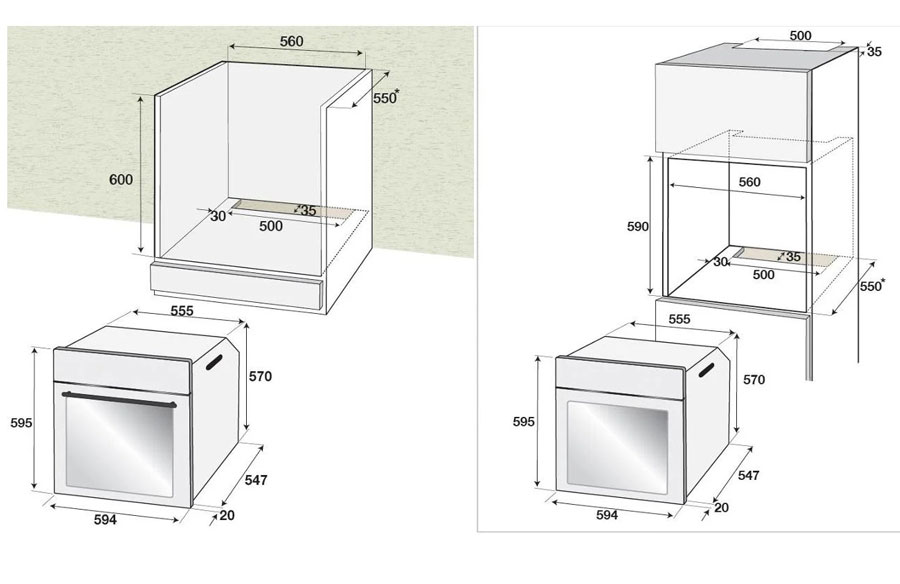 560
550*
600
30
35
500
555
570
595
547
594
20

500
35
560
590
30
35
500
550*
555
570
595
547
594
20