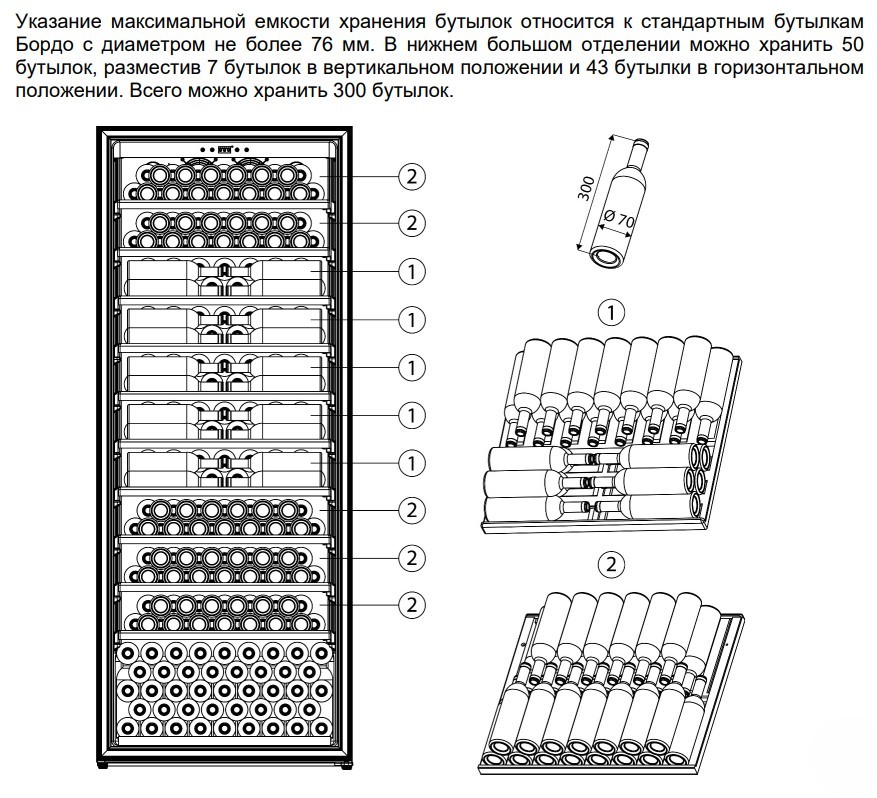 Указание максимальной емкости хранения бутылок относится к стандартным бутылкам Бордо с диаметром не более 76 мм. В нижнем большом отделении можно хранить 50 бутылок, разместив 7 бутылок в вертикальном положении и 43 бутылки в горизонтальном положении. Всего можно хранить 300 бутылок.

2
2
1
1
1
1
1
2
2
2

300
Ø 70

1

2