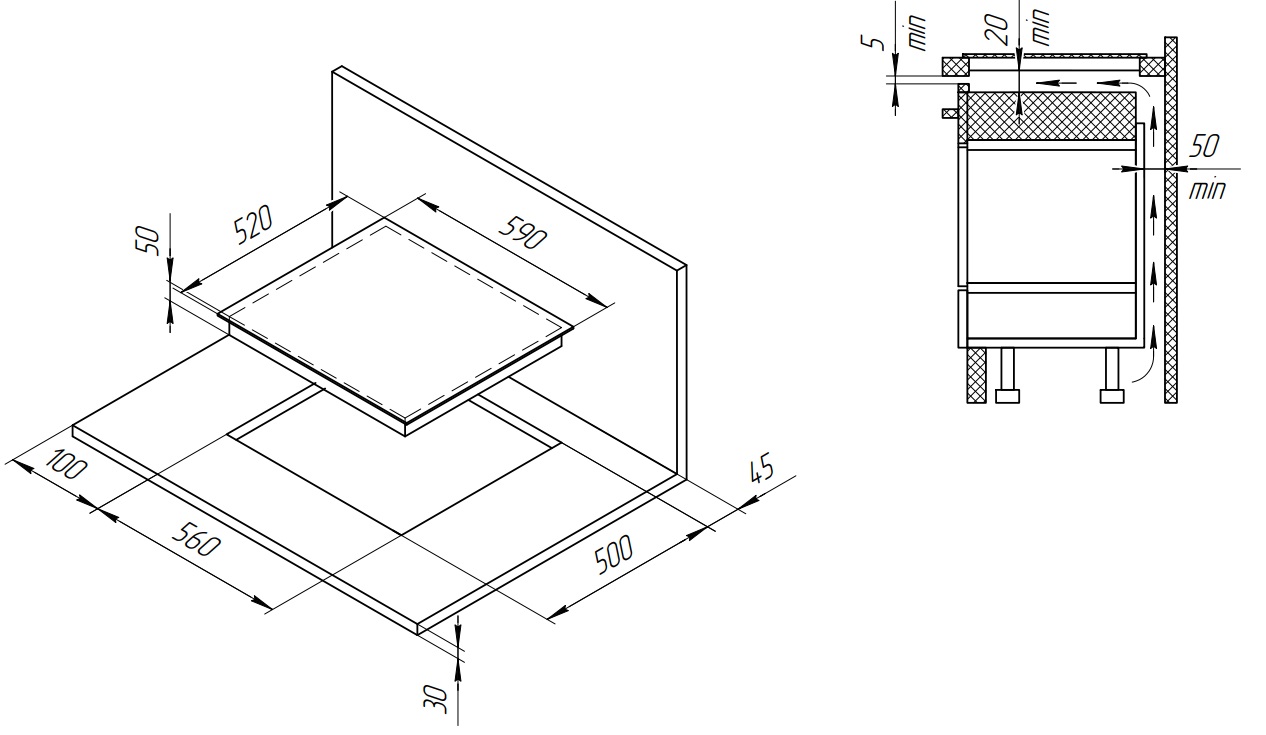 50
520
590
100
560
500
45
30
5
min
20
min
50
min