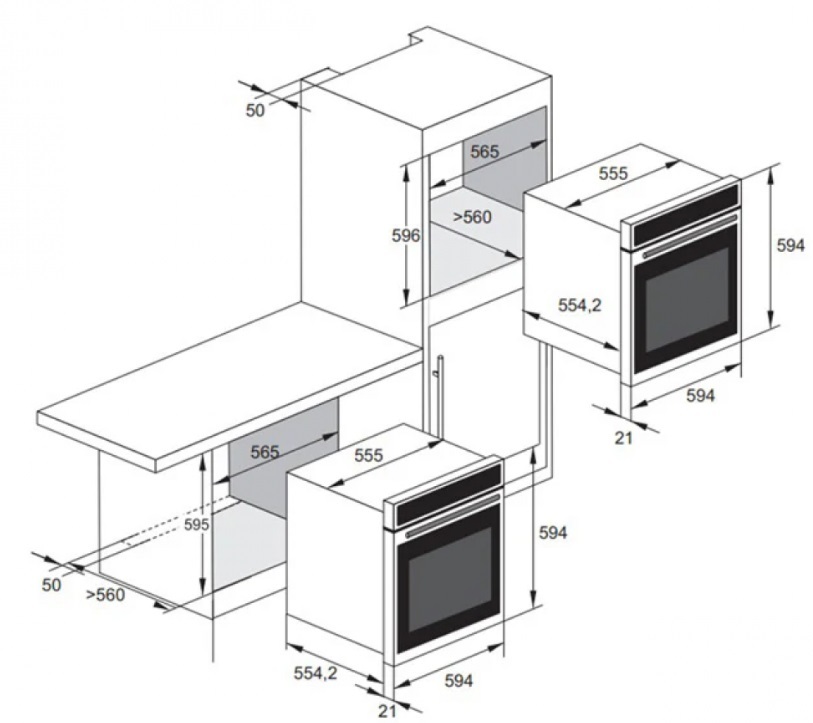 50
565
555
596
>560
594
554,2
594
21
565
555
595
594
50
>560
554,2
594
21