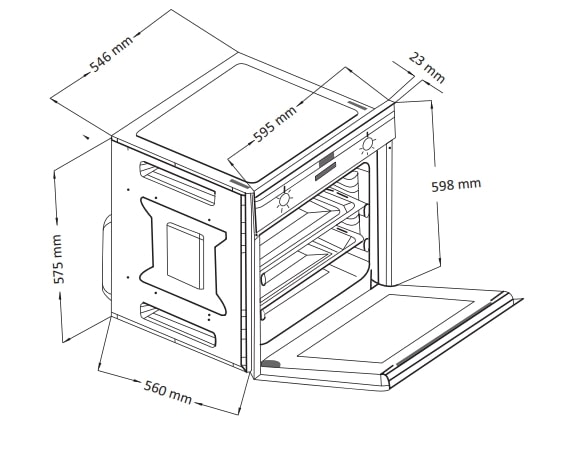 546 mm

23 mm

595 mm

598 mm

575 mm

560 mm