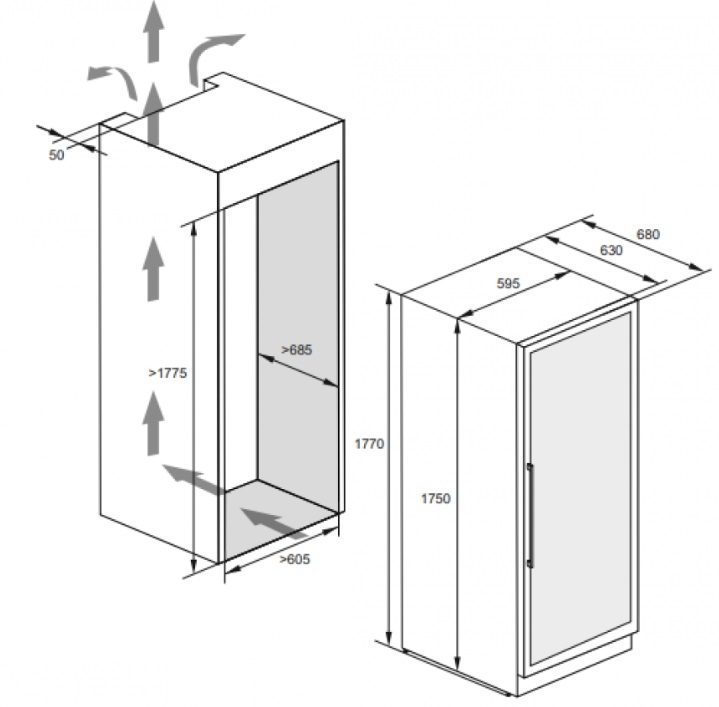 50

>1775

>685

>605

680

630

595

1770

1750