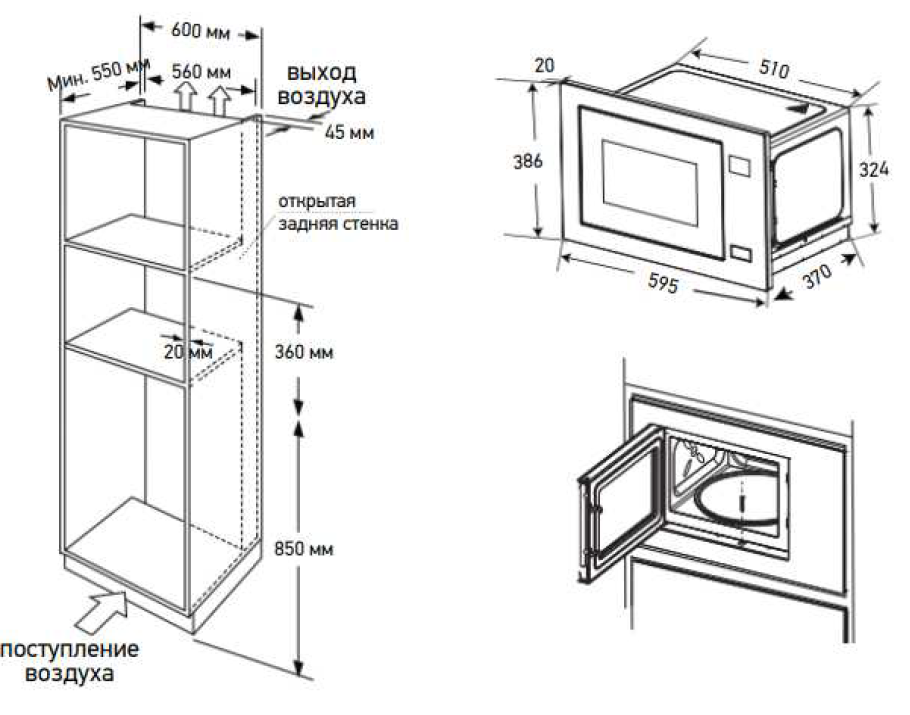 600 мм
Мин. 550 мм
560 мм
выход воздуха
45 мм
открытая задняя стенка
20 мм
360 мм
850 мм
поступление воздуха
20
510
386
324
595
370