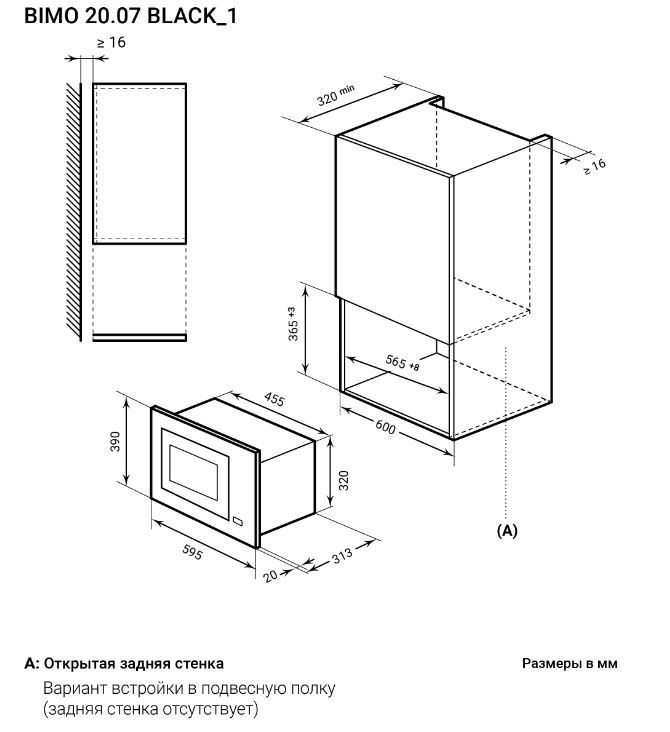 BIMO 20.07 BLACK_1

≥ 16

320 min

≥ 16

365 +3

565 +8

600

455

390

320

595

20

313

(A)

A: Открытая задняя стенка

Размеры в мм

Вариант встройки в подвесную полку (задняя стенка отсутствует)