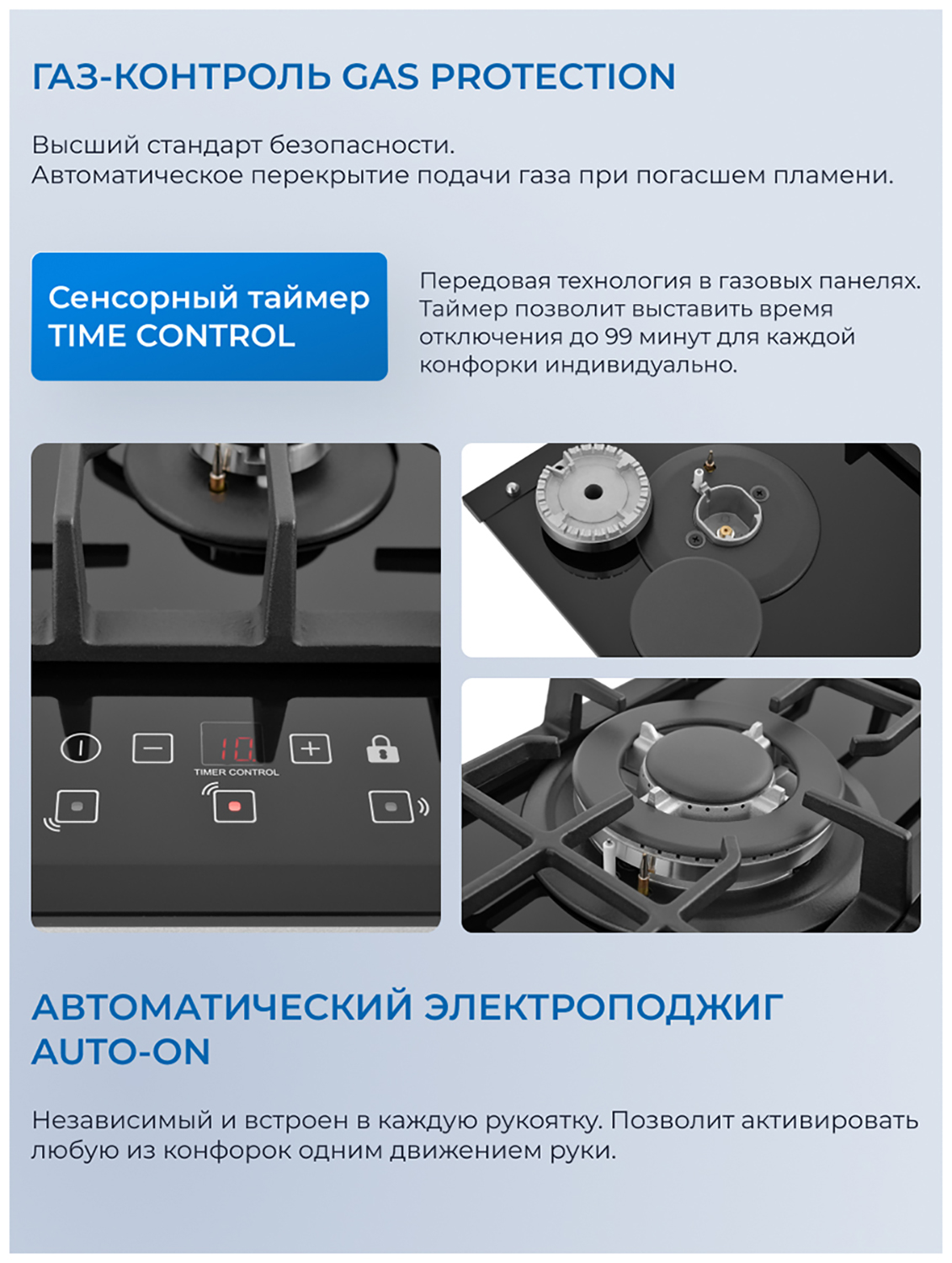 ГАЗ-КОНТРОЛЬ GAS PROTECTION

Высший стандарт безопасности.
Автоматическое перекрытие подачи газа при погасшем пламени.

Сенсорный таймер TIME CONTROL

Передовая технология в газовых панелях. Таймер позволит выставить время отключения до 99 минут для каждой конфорки индивидуально.

10

TIMER CONTROL

АВТОМАТИЧЕСКИЙ ЭЛЕКТРОПОДЖИГ AUTO-ON

Независимый и встроен в каждую рукоятку. Позволит активировать любую из конфорок одним движением руки.