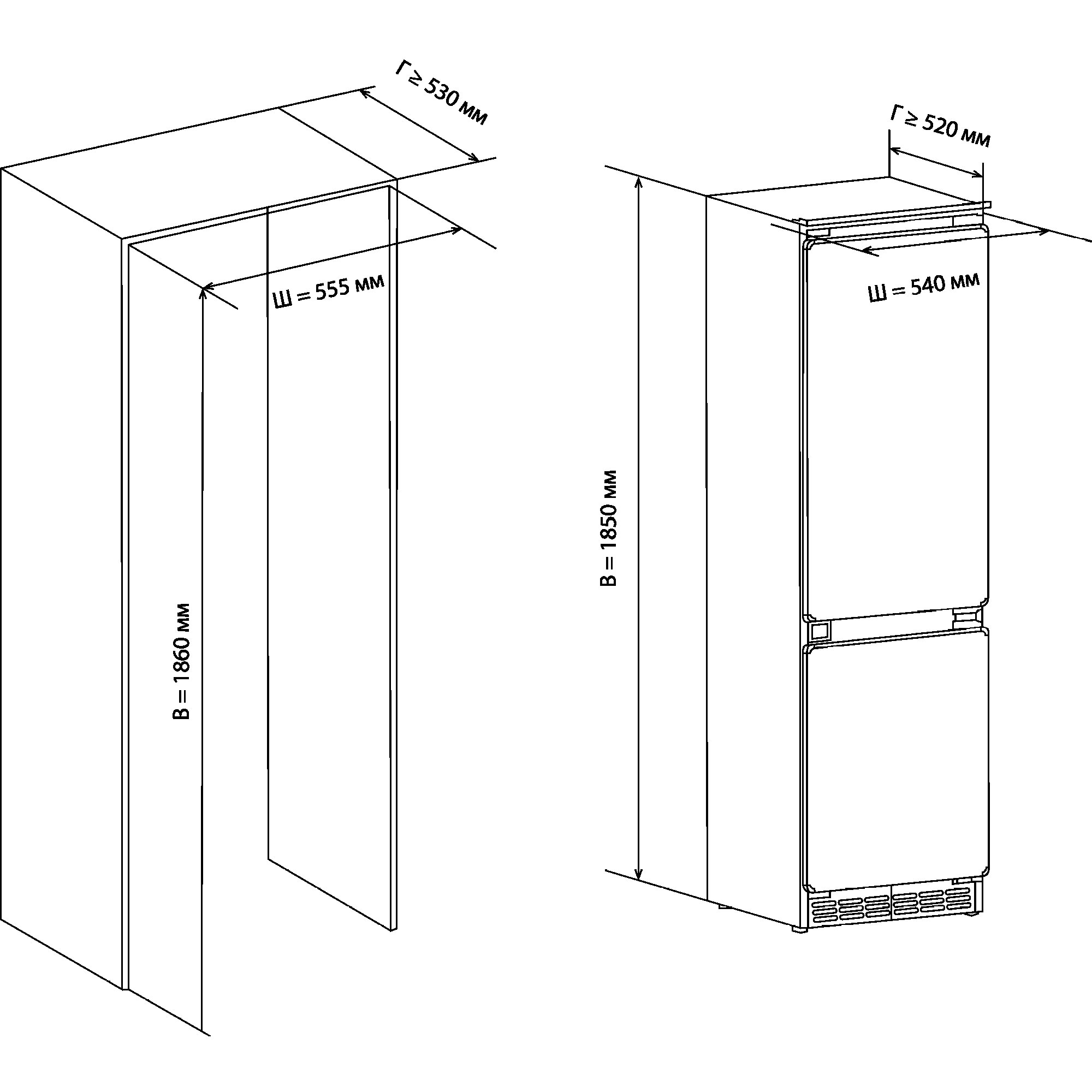 Г ≥ 530 мм

Ш = 555 мм

В = 1860 мм

Г ≥ 520 мм

Ш = 540 мм

В = 1850 мм