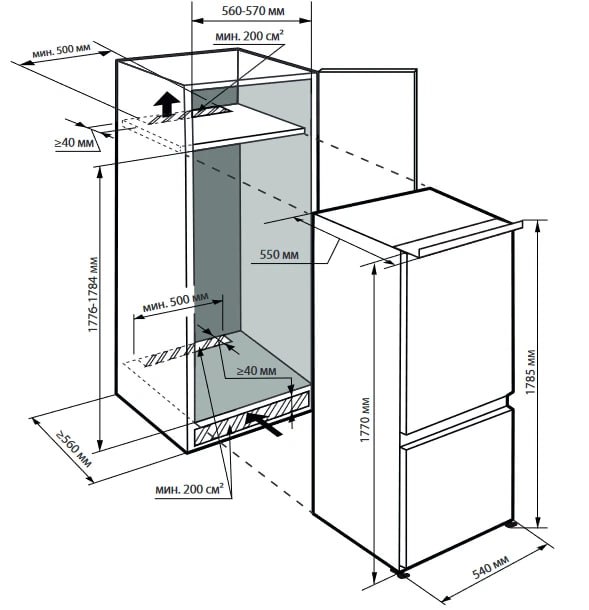 560-570 мм
мин. 200 см²
мин. 500 мм
≥40 мм
1776-1784 мм
550 мм
мин. 500 мм
≥40 мм
≥560 мм
мин. 200 см²
1770 мм
1785 мм
540 мм