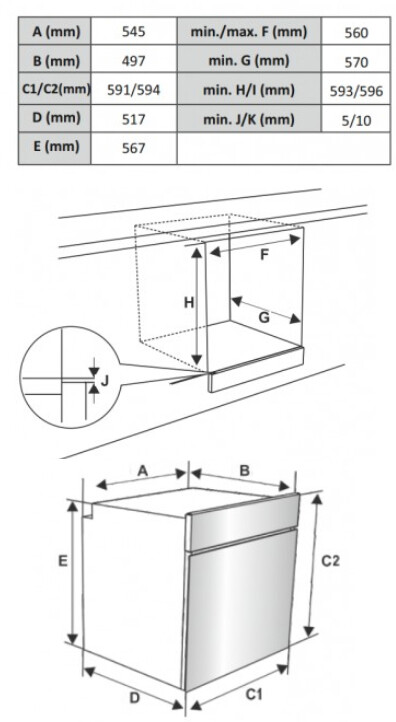 | A (mm) | 545 | min./max. F (mm) | 560 |
|---|---|---|---|
| B (mm) | 497 | min. G (mm) | 570 |
| C1/C2(mm) | 591/594 | min. H/I (mm) | 593/596 |
| D (mm) | 517 | min. J/K (mm) | 5/10 |
| E (mm) | 567 | | |

F
H
G
J

A
B
E
C2
D
C1