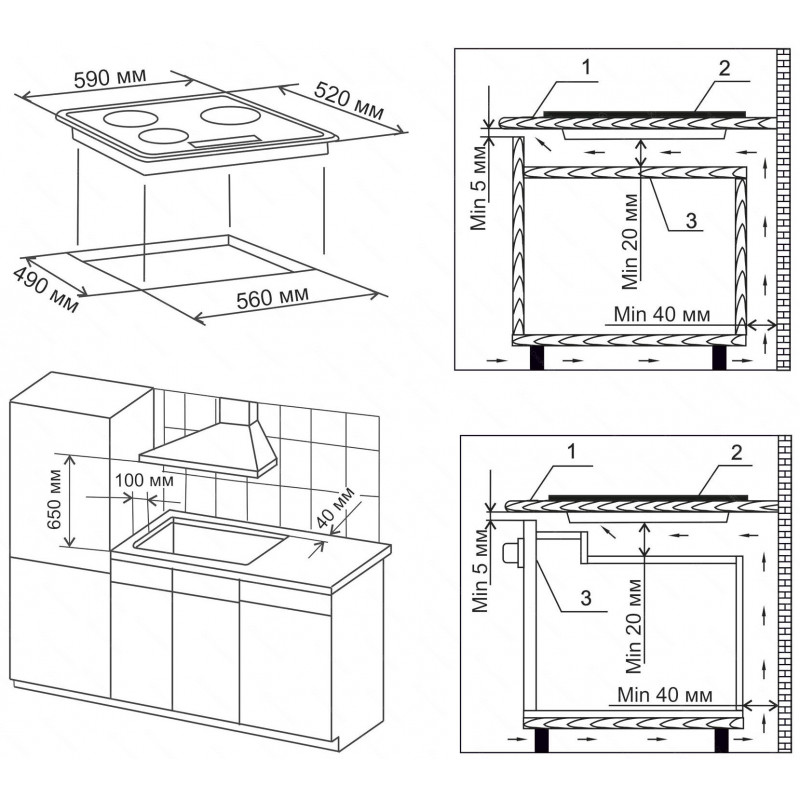 590 мм
520 мм
490 мм
560 мм

1
2
Min 5 мм
Min 20 мм
3
Min 40 мм

650 мм
100 мм
40 мм

1
2
Min 5 мм
3
Min 20 мм
Min 40 мм