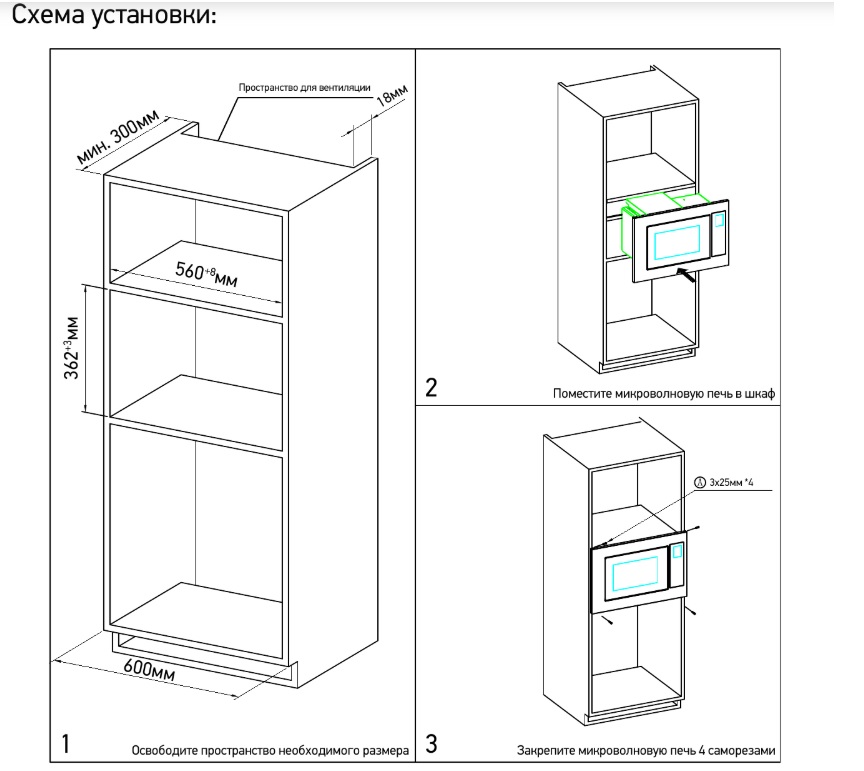 Схема установки:

Пространство для вентиляции

18мм

мин. 300мм

$560^{+8}$мм

$362^{+3}$мм

600мм

1

Освободите пространство необходимого размера

2

Поместите микроволновую печь в шкаф

Ⓐ 3x25мм *4

3

Закрепите микроволновую печь 4 саморезами