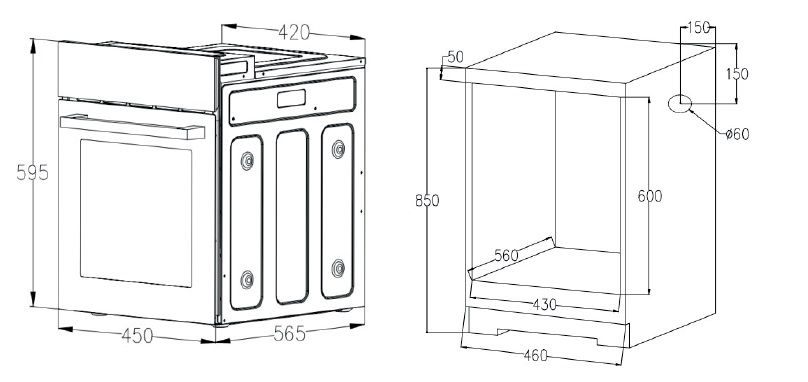 420
595
450
565
50
150
150
ø60
850
600
560
430
460