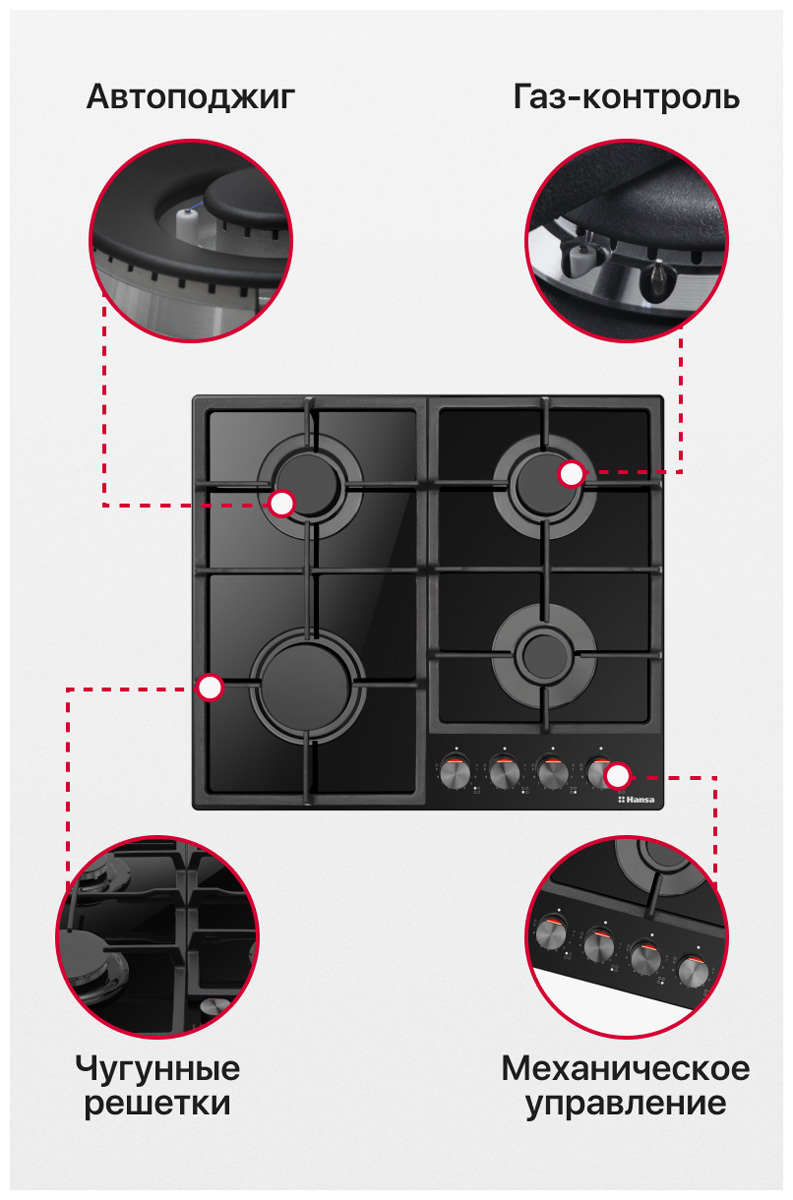 Автоподжиг

Газ-контроль

Hansa

Чугунные решетки

Механическое управление