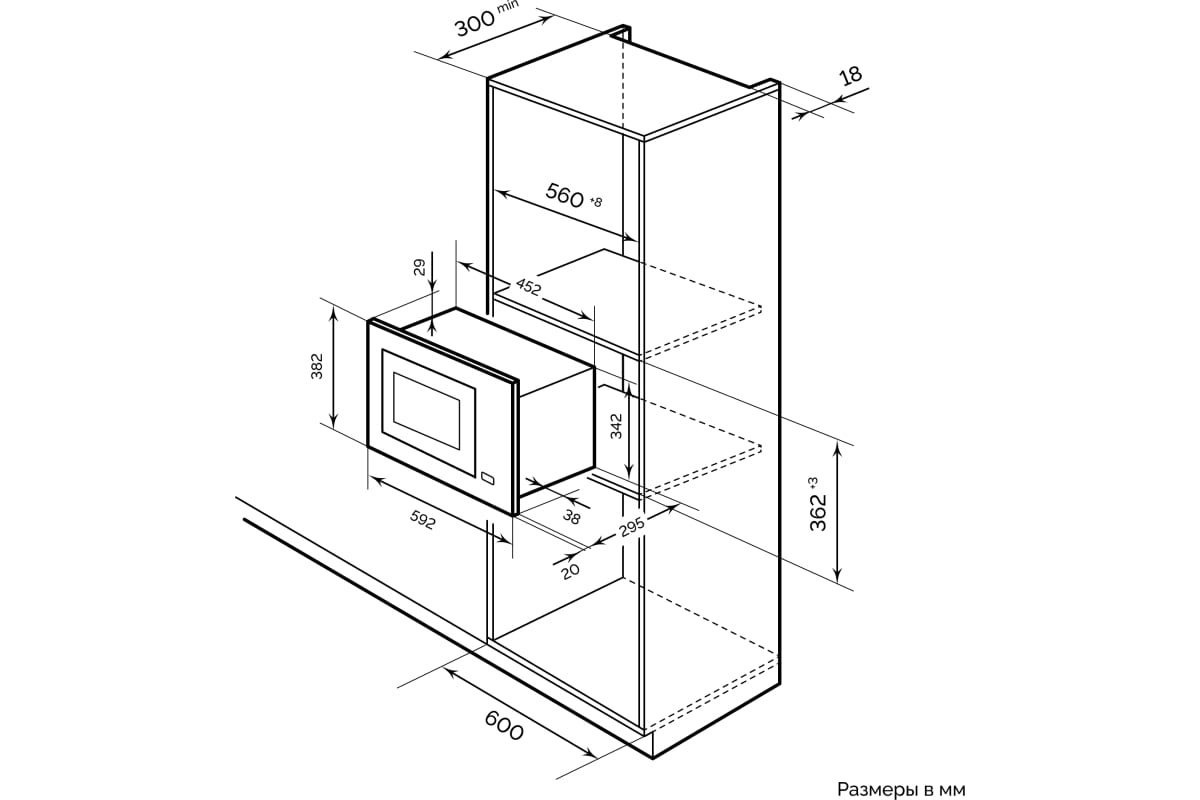 300 min
18
560 +8
29
452
382
342
362 +3
592
38
295
20
600
Размеры в мм