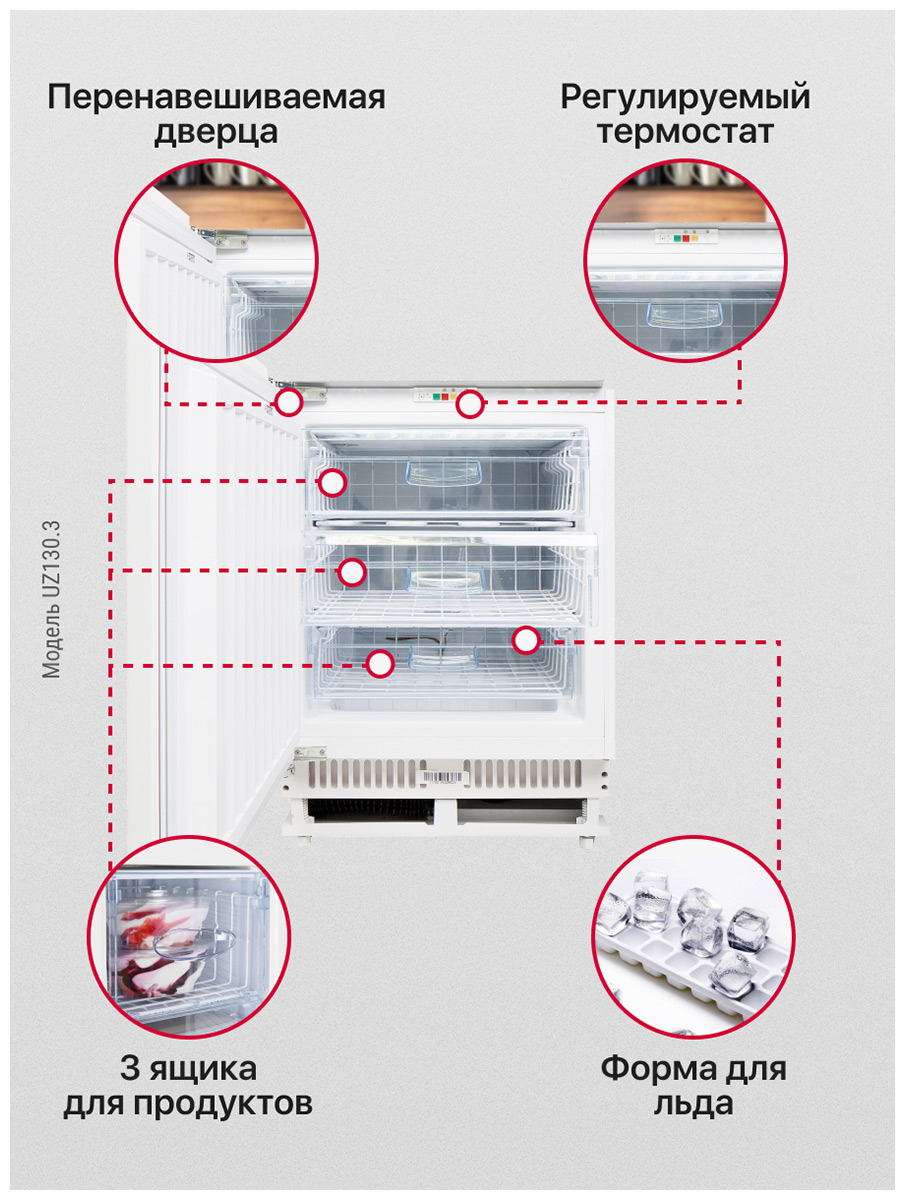 Перенавешиваемая дверца

Регулируемый термостат

Модель UZ130.3

3 ящика для продуктов

Форма для льда