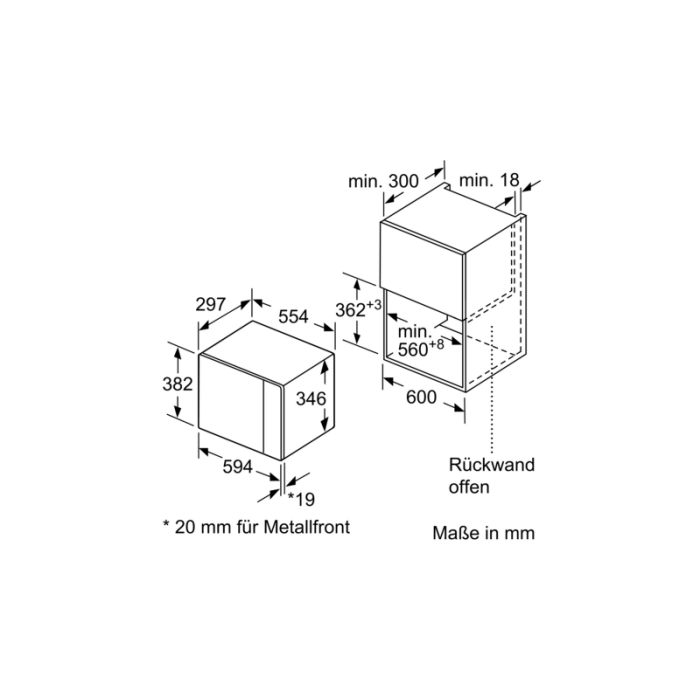 min. 300
min. 18
297
554
$362^{+3}$
min.
$560^{+8}$
382
346
600
594
*19
Rückwand offen
* 20 mm für Metallfront
Maße in mm