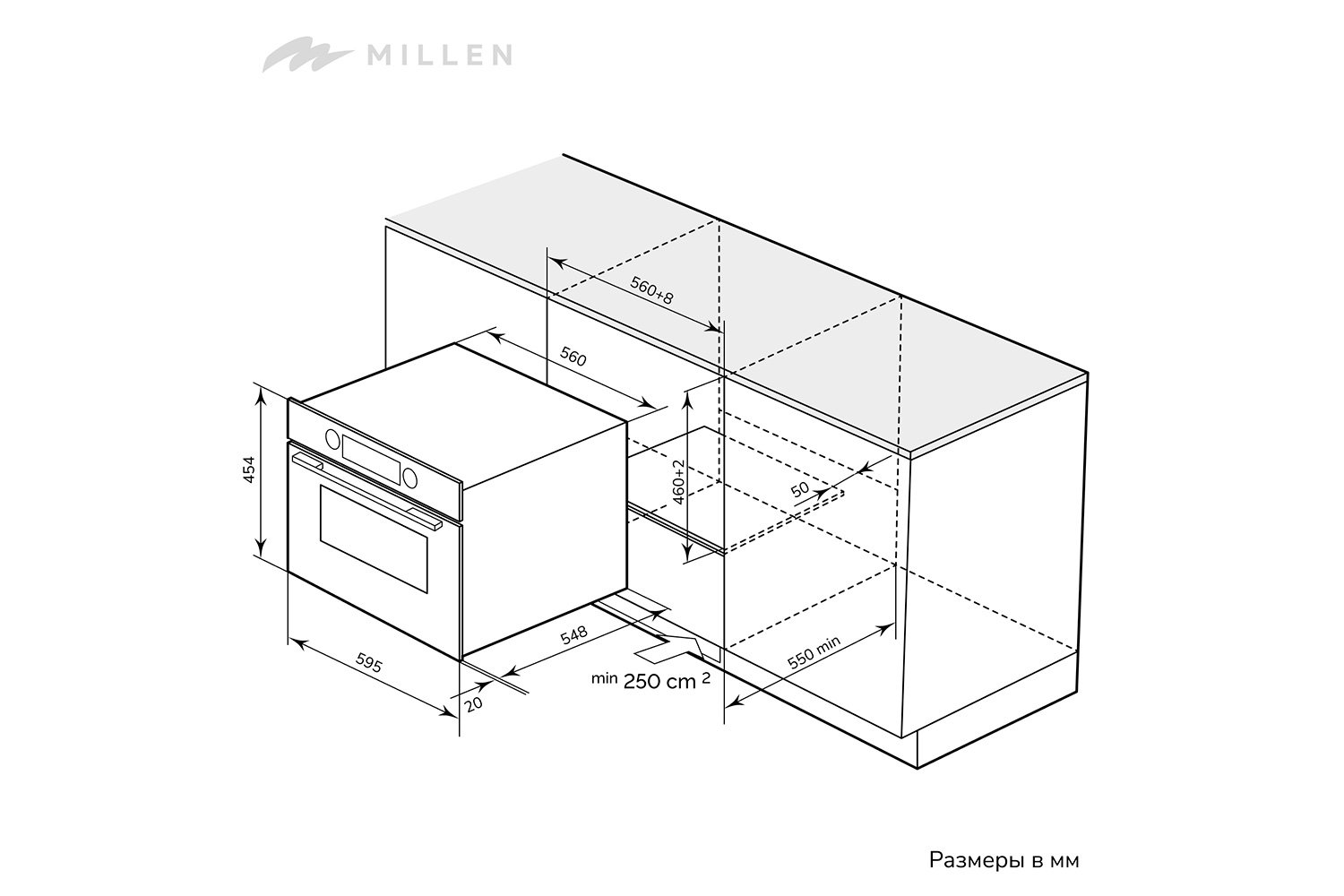 MILLEN

560+8

560

454

460+2

50

548

595

20

min 250 cm $^2$

550 min

Размеры в мм