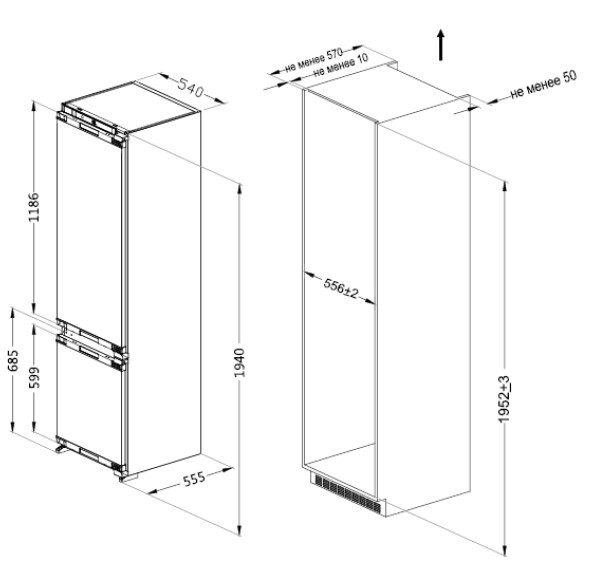 540

1186

685

599

1940

555

не менее 570

не менее 10

не менее 50

556±2

1952±3