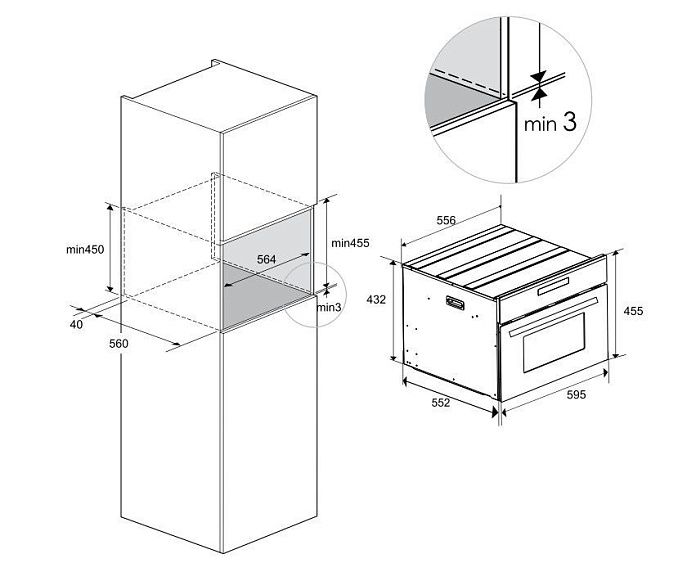 min 3

min450

min455

564

min3

40

560

556

432

455

552

595