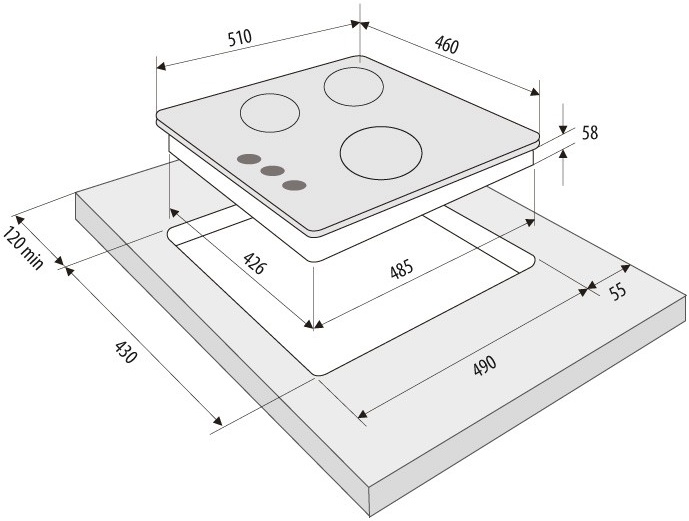 510
460
58
120 min
426
485
55
430
490