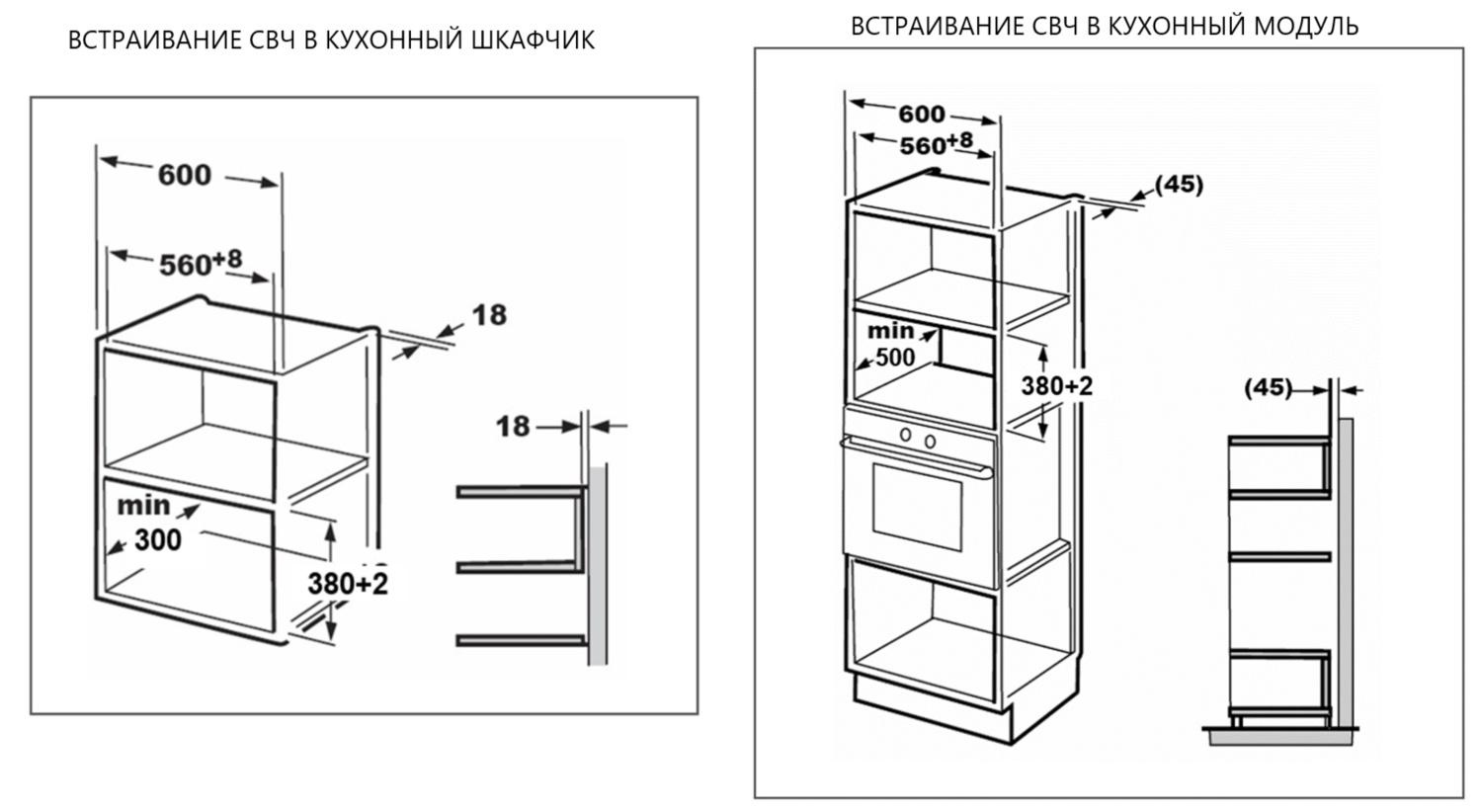 ВСТРАИВАНИЕ СВЧ В КУХОННЫЙ ШКАФЧИК

600

$560^{+8}$

18

18

min
300

380+2

ВСТРАИВАНИЕ СВЧ В КУХОННЫЙ МОДУЛЬ

600

$560^{+8}$

(45)

min
500

380+2

(45)