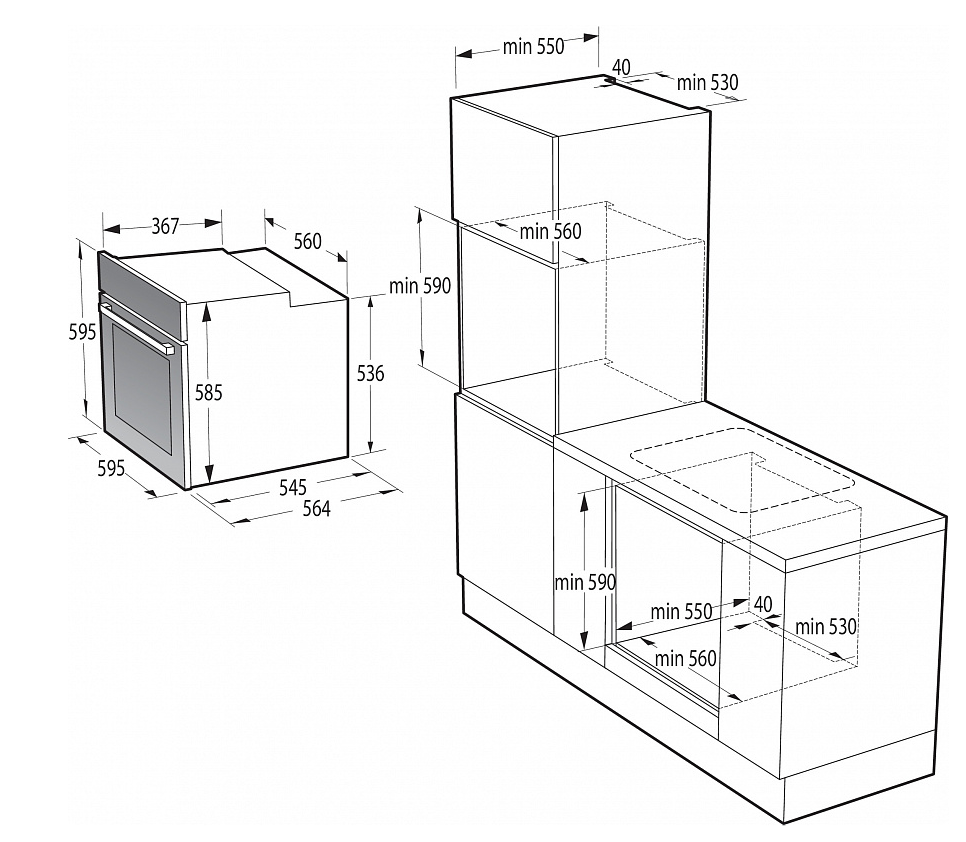 367
560
595
585
536
595
545
564

min 550
40
min 530
min 560
min 590

min 590
min 550
40
min 530
min 560