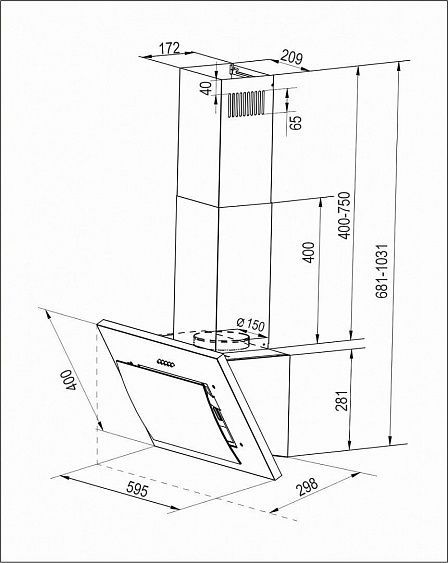 172
209
40
65
400-750
400
681-1031
Ø 150
400
281
595
298