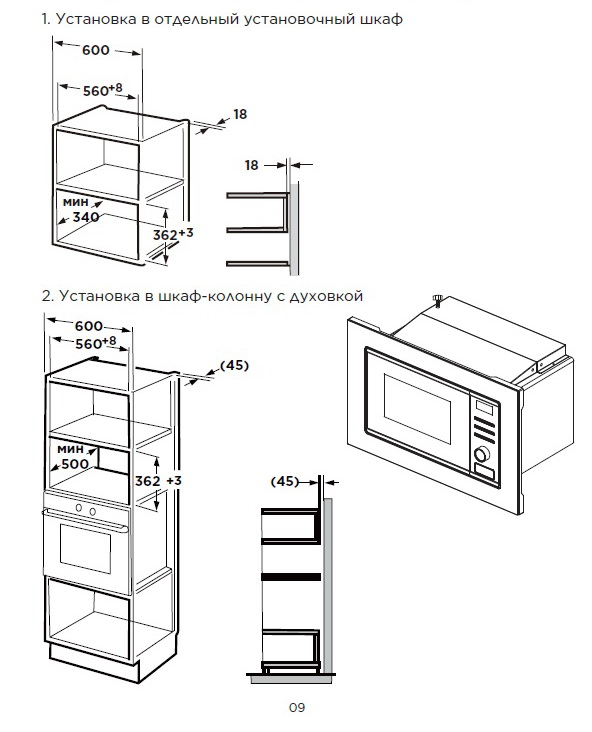 1. Установка в отдельный установочный шкаф

600

$560^{+8}$

18

18

мин
340

$362^{+3}$

2. Установка в шкаф-колонну с духовкой

600

$560^{+8}$

(45)

мин
500

362 +3

(45)

09