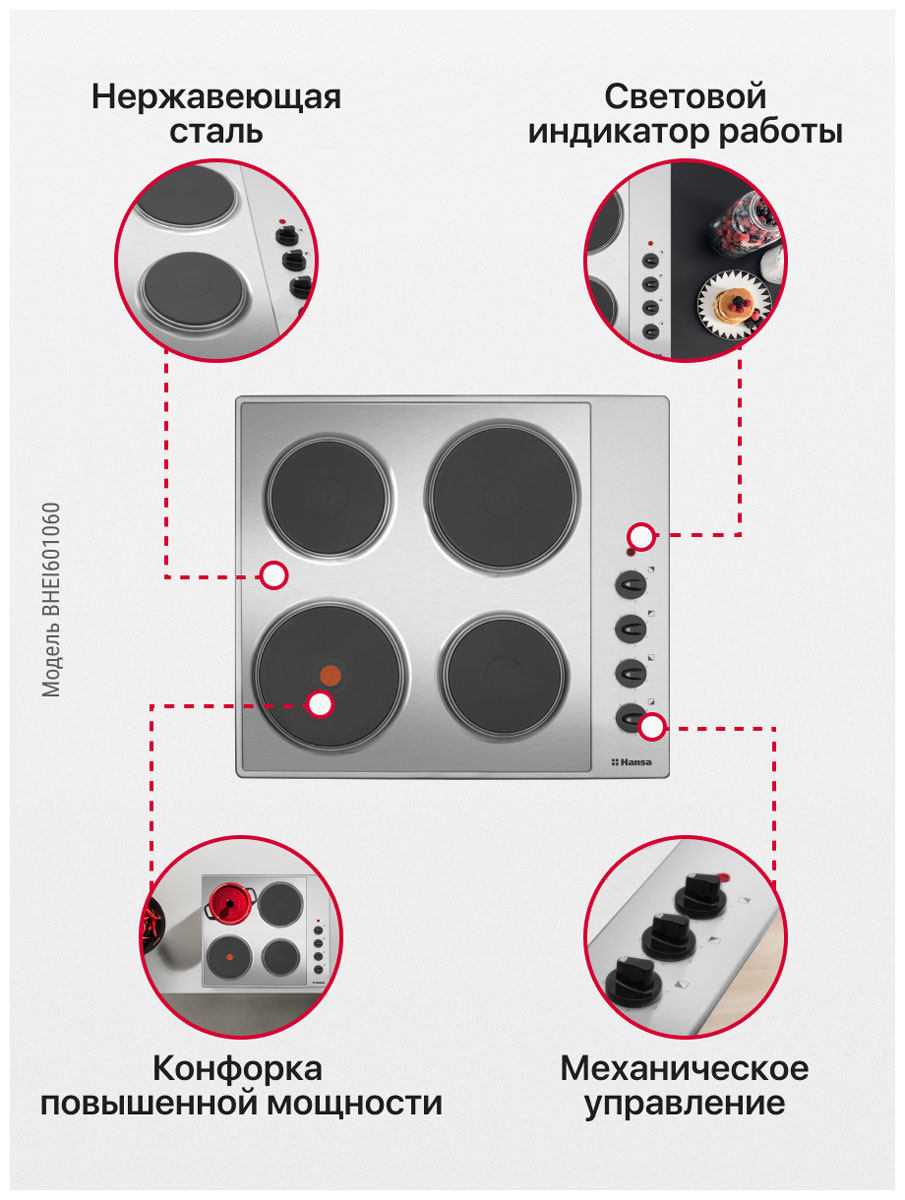 Нержавеющая сталь

Световой индикатор работы

Модель BHEI601060

Hansa

Конфорка повышенной мощности

Механическое управление