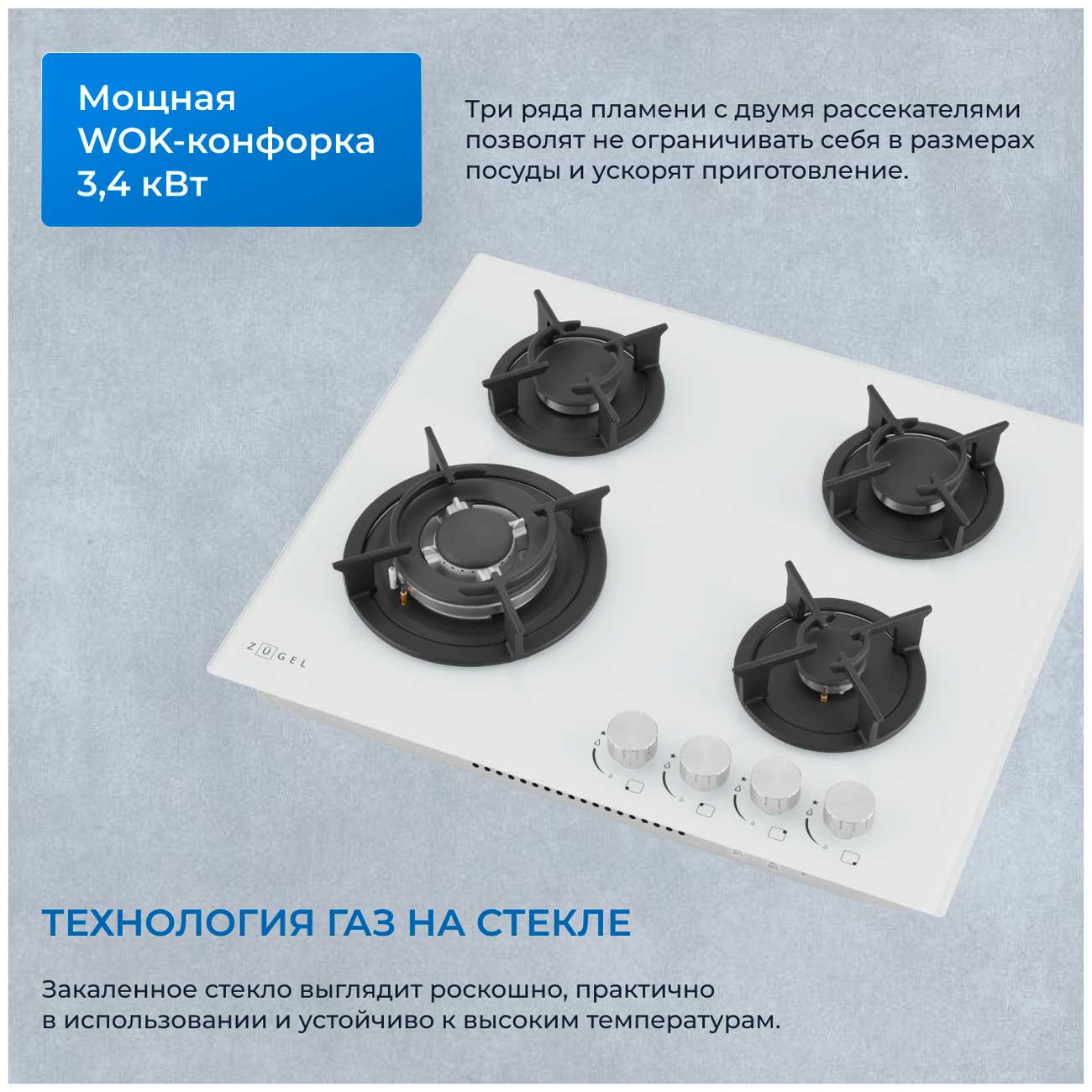 Мощная WOK-конфорка 3,4 кВт

Три ряда пламени с двумя рассекателями позволят не ограничивать себя в размерах посуды и ускорят приготовление.

ZÜGEL

ТЕХНОЛОГИЯ ГАЗ НА СТЕКЛЕ

Закаленное стекло выглядит роскошно, практично в использовании и устойчиво к высоким температурам.