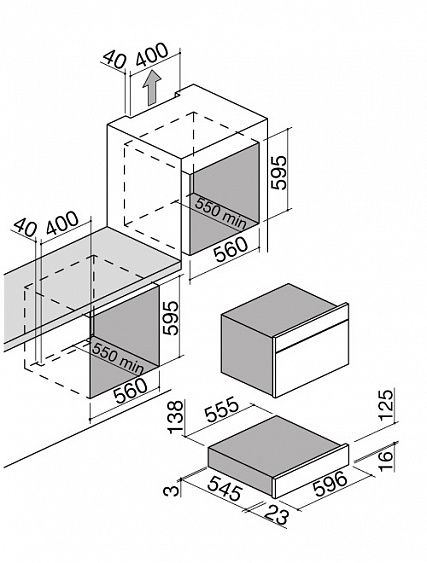 40
400
595
550 min
560
40
400
595
550 min
560
138
555
125
16
3
545
596
23