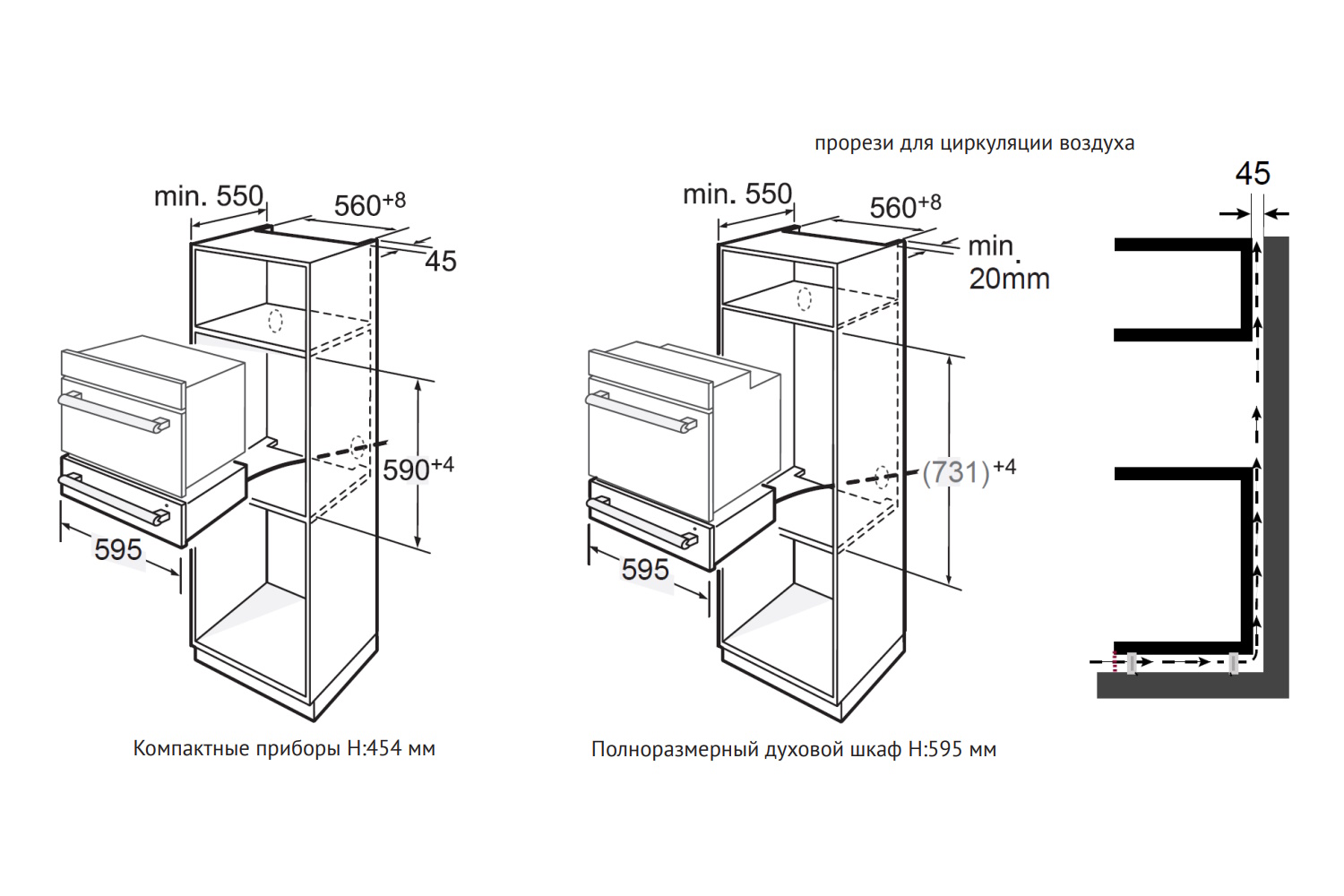 прорези для циркуляции воздуха

min. 550
$560^{+8}$
45
$590^{+4}$
595

Компактные приборы H:454 мм

min. 550
$560^{+8}$
min.
20mm
$(731)^{+4}$
595

Полноразмерный духовой шкаф H:595 мм

45