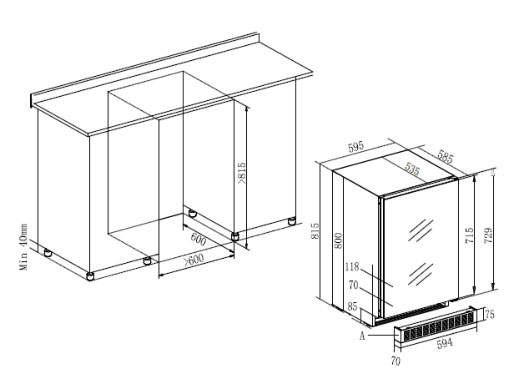 Min 40mm
>815
600
>600
595
585
535
815
800
715
729
118
70
85
A
75
594
70