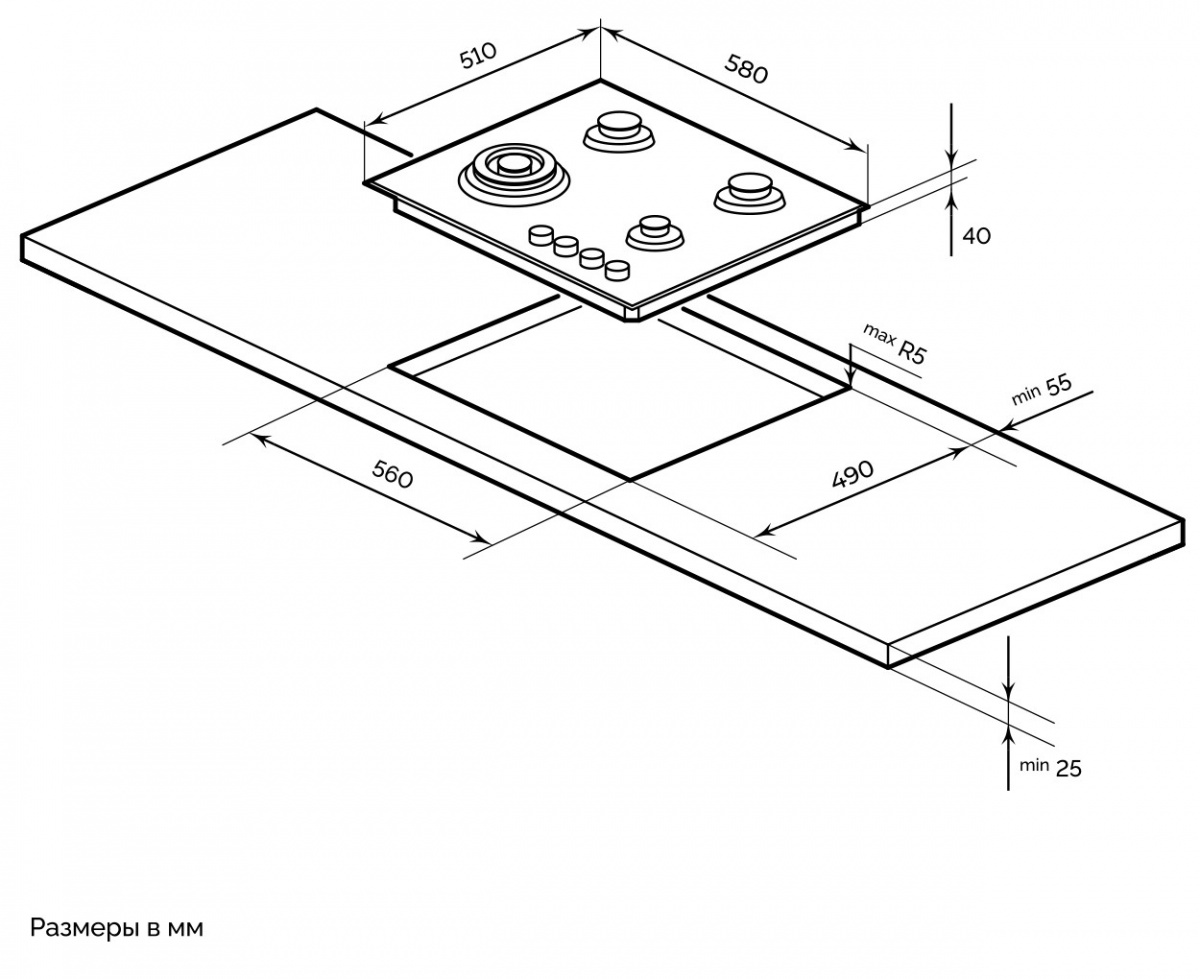 510
580
40
max R5
min 55
560
490
min 25
Размеры в мм