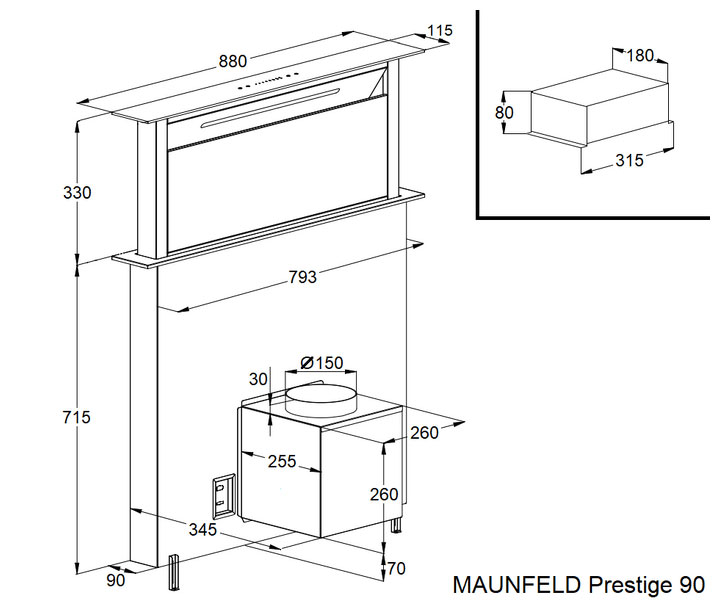 880
115
330
793
715
Ø150
30
260
255
260
345
70
90
180
80
315
MAUNFELD Prestige 90