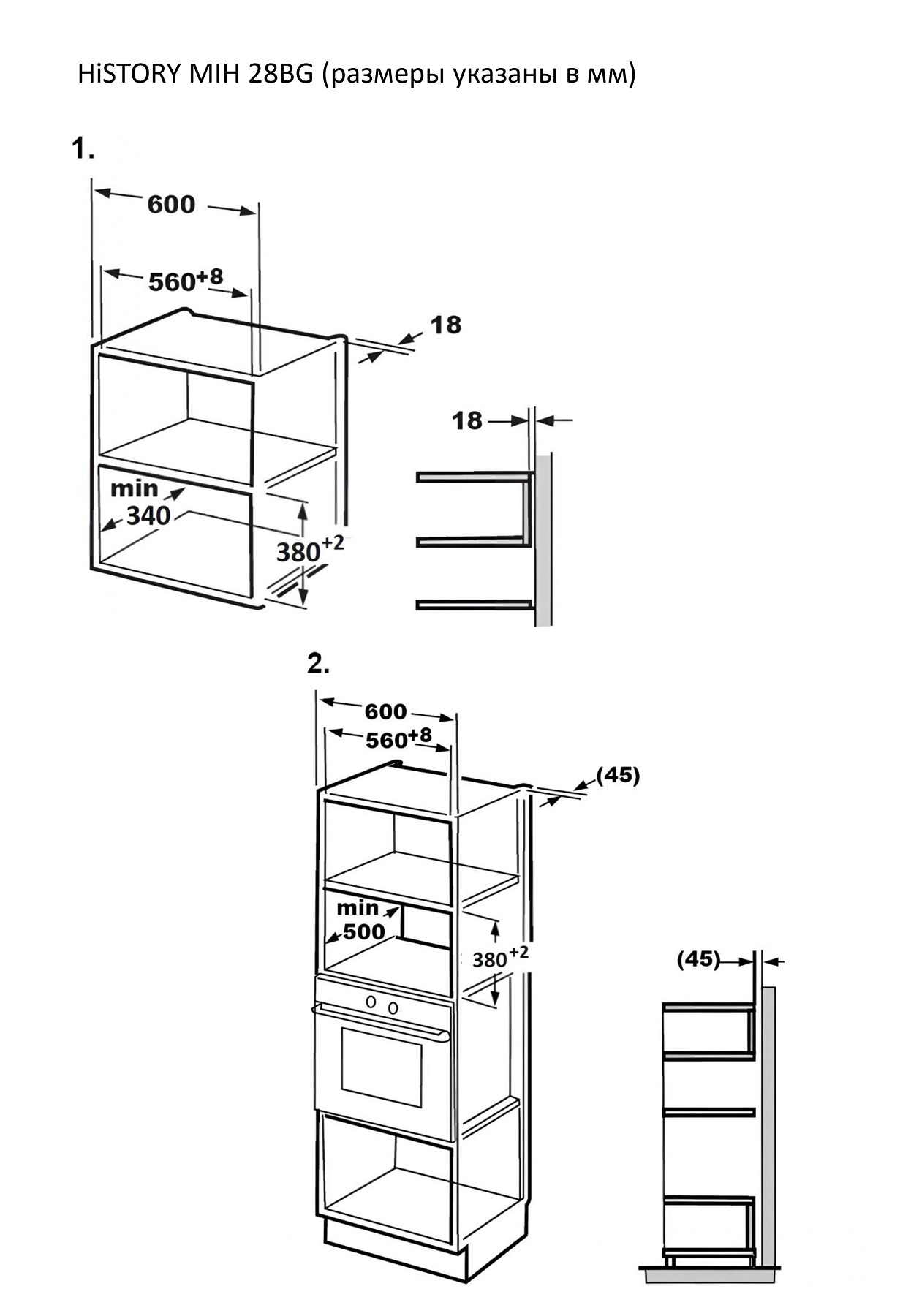 HiSTORY MIH 28BG (размеры указаны в мм)

1.

600

$560^{+8}$

18

18

min

340

$380^{+2}$

2.

600

$560^{+8}$

(45)

min

500

$380^{+2}$

(45)