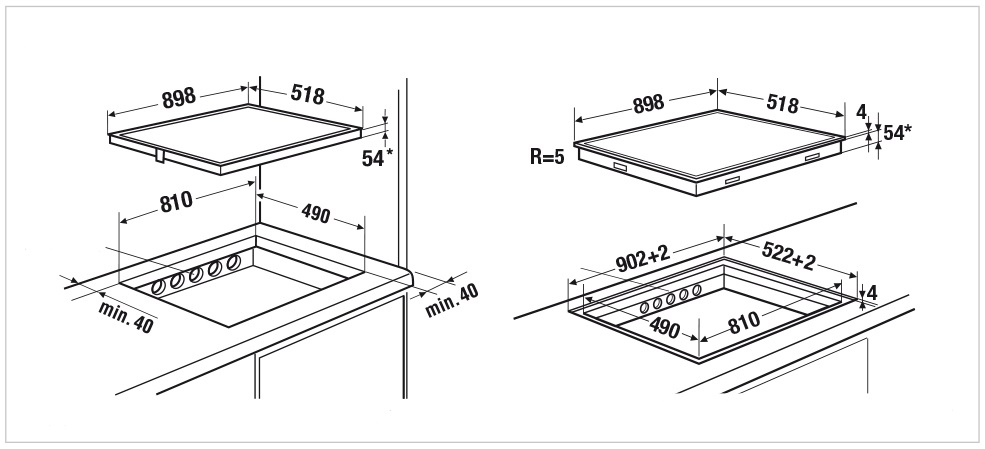 898
518
54*
810
490
min. 40
min. 40

898
518
4
54*
R=5
902+2
522+2
4
490
810