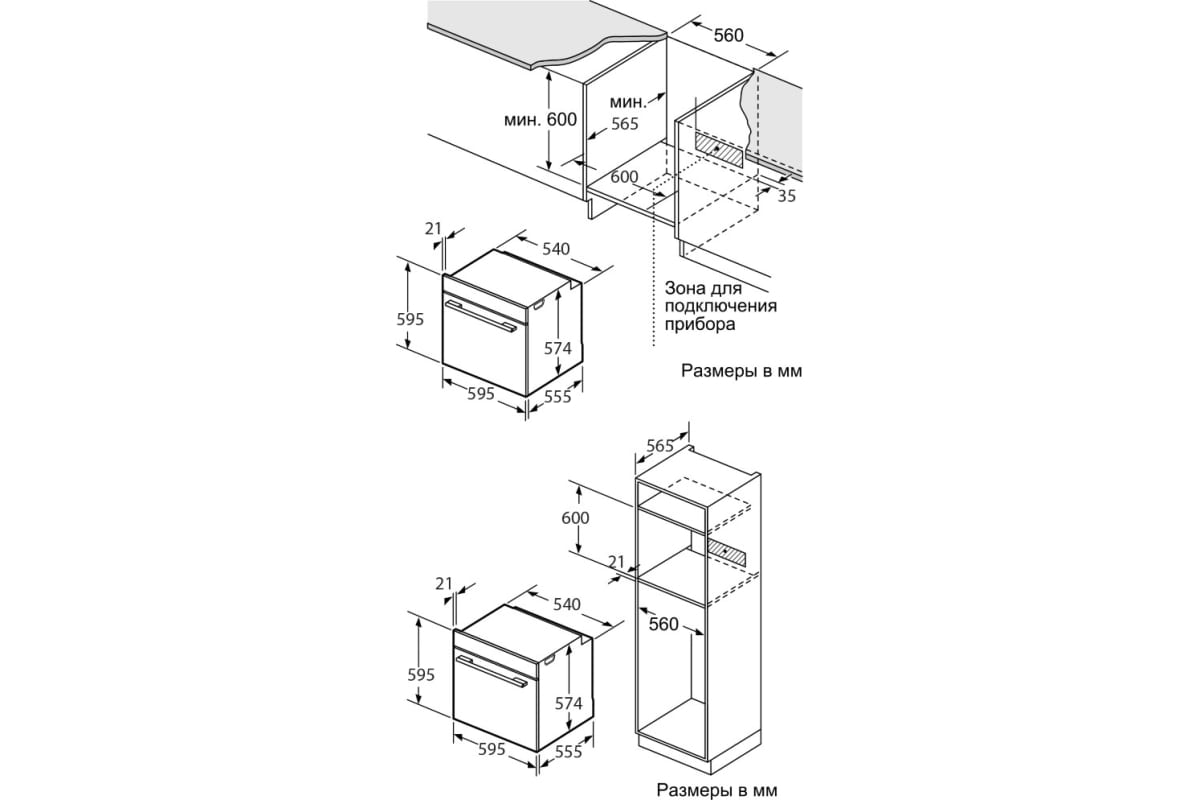 560
мин. 600
мин. 565
600
35
21
540
595
574
595
555
Зона для подключения прибора
Размеры в мм

565
600
21
560
21
540
595
574
595
555
Размеры в мм