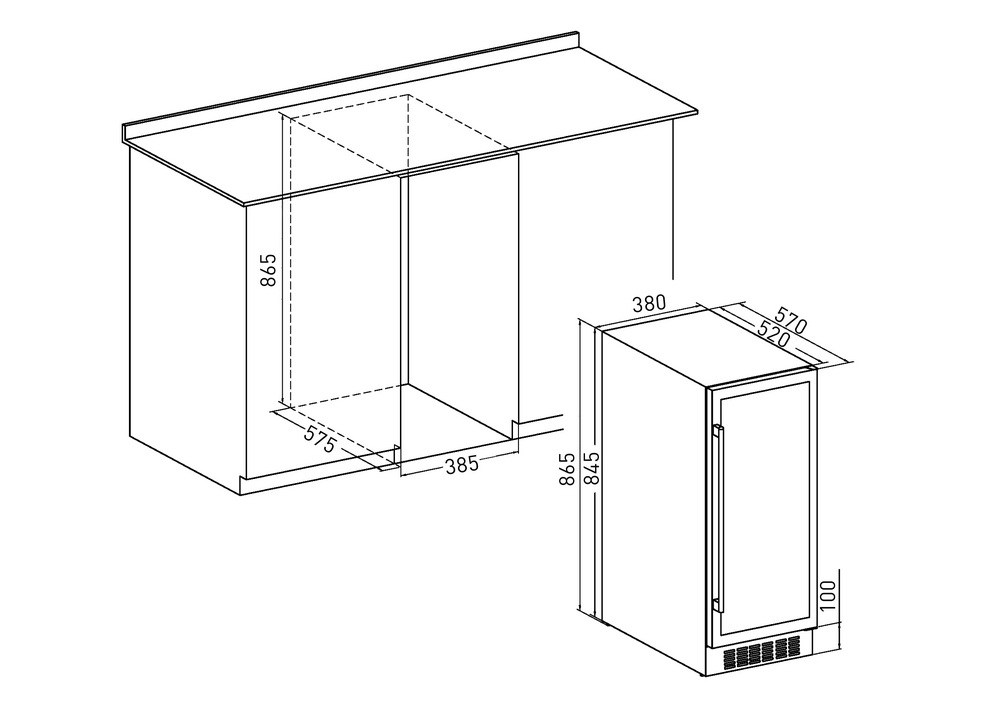 865
575
385
380
570
520
865
845
100