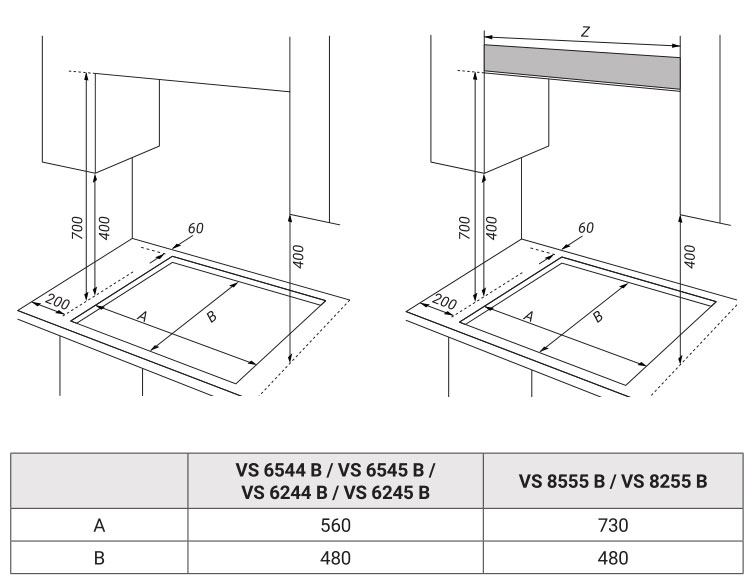 700
400
60
400
200
A
B

Z
700
400
60
400
200
A
B

| | VS 6544 B / VS 6545 B / VS 6244 B / VS 6245 B | VS 8555 B / VS 8255 B |
|---|---|---|
| A | 560 | 730 |
| B | 480 | 480 |