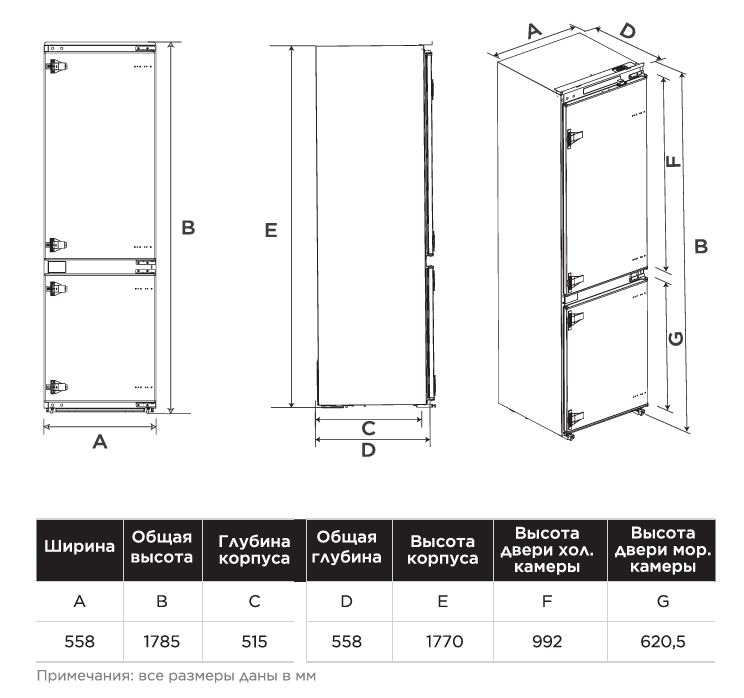 B

A

E

C

D

A D

F

B

G

| Ширина | Общая высота | Глубина корпуса | Общая глубина | Высота корпуса | Высота двери хол. камеры | Высота двери мор. камеры |
|---|---|---|---|---|---|---|
| A | B | C | D | E | F | G |
| 558 | 1785 | 515 | 558 | 1770 | 992 | 620,5 |

Примечания: все размеры даны в мм