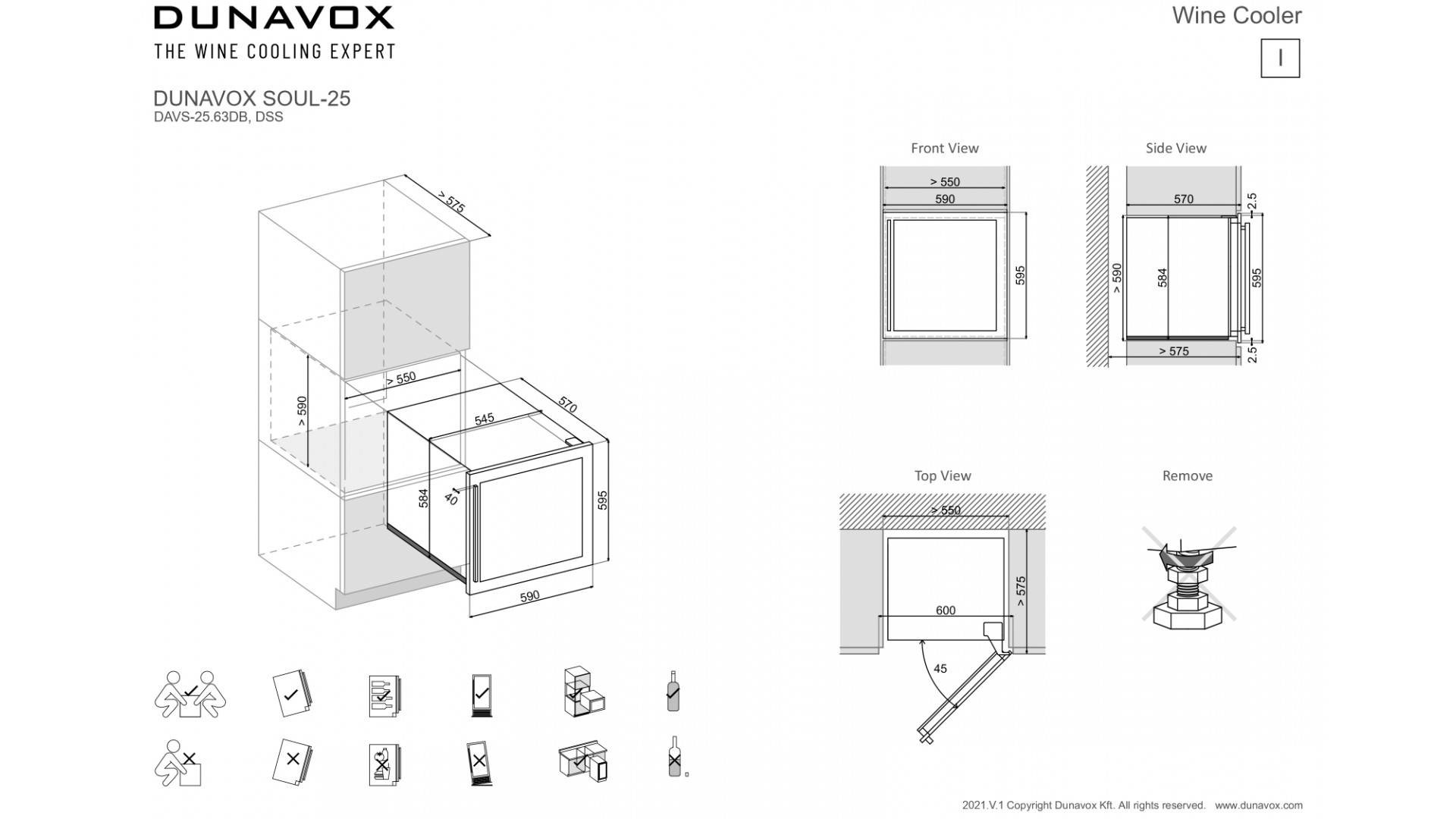 DUNAVOX
THE WINE COOLING EXPERT

Wine Cooler

I

DUNAVOX SOUL-25
DAVS-25.63DB, DSS

> 575
> 550
> 590
570
545
584
40
595
590

Front View
> 550
590
595

Side View
570
2.5
> 590
584
595
> 575
2.5

Top View
> 550
> 575
600
45

Remove

2021.V.1 Copyright Dunavox Kft. All rights reserved. www.dunavox.com