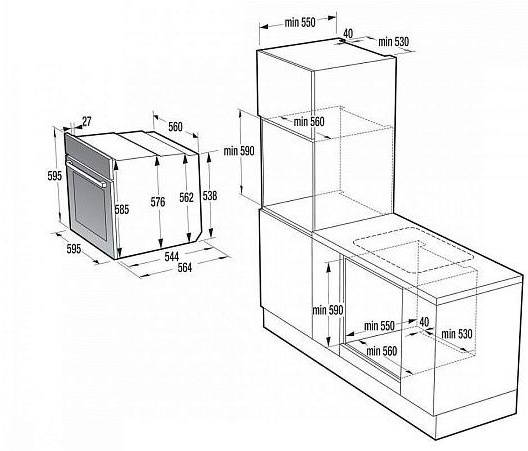 min 550
40
min 530
27
560
min 560
min 590
595
585
576
562
538
595
544
564
min 590
min 550
40
min 530
min 560