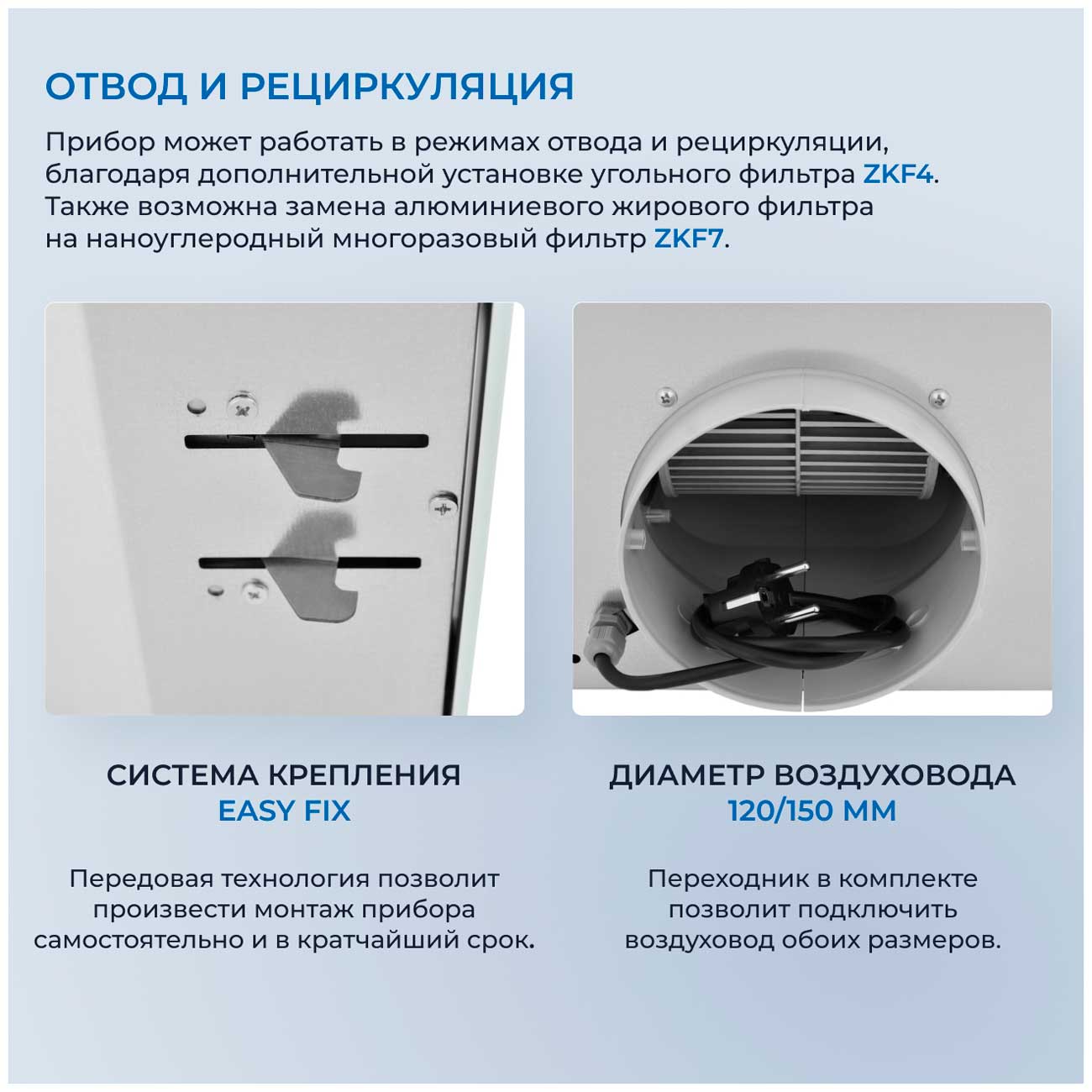 ОТВОД И РЕЦИРКУЛЯЦИЯ

Прибор может работать в режимах отвода и рециркуляции, благодаря дополнительной установке угольного фильтра ZKF4. Также возможна замена алюминиевого жирового фильтра на наноуглеродный многоразовый фильтр ZKF7.

СИСТЕМА КРЕПЛЕНИЯ
EASY FIX

Передовая технология позволит произвести монтаж прибора самостоятельно и в кратчайший срок.

ДИАМЕТР ВОЗДУХОВОДА
120/150 ММ

Переходник в комплекте позволит подключить воздуховод обоих размеров.