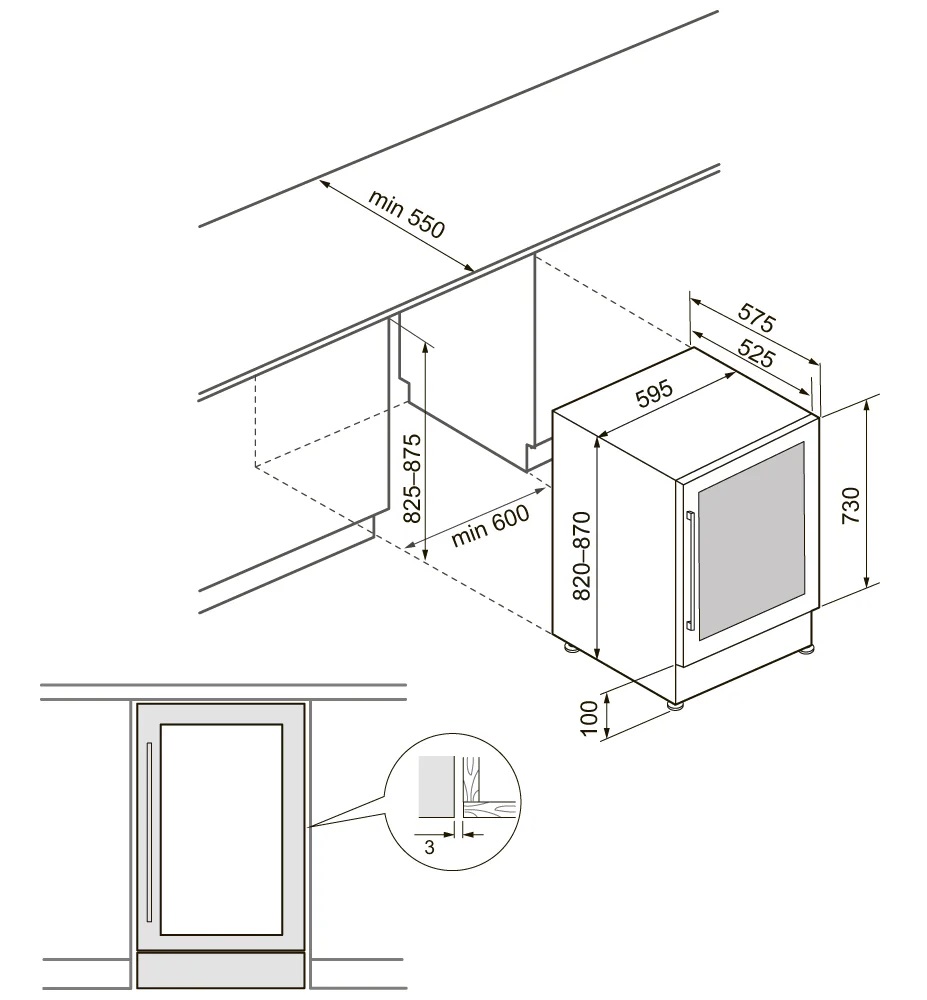 min 550

575

525

595

825–875

min 600

820–870

730

100

3