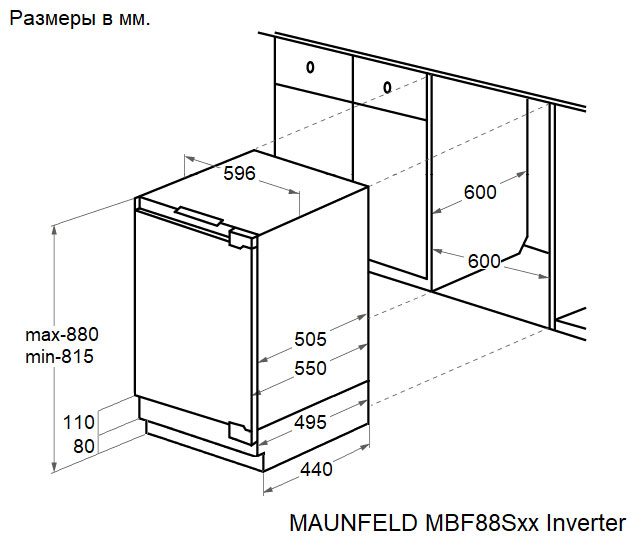 Размеры в мм.

0
0
596
600
600
max-880
min-815
505
550
110
80
495
440

MAUNFELD MBF88Sxx Inverter