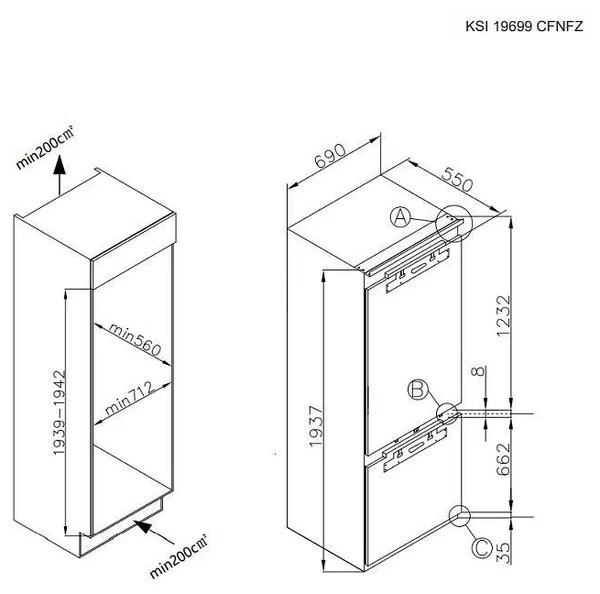 KSI 19699 CFNFZ

min200c㎡

min560

min712

1939-1942

min200c㎡

690

550

A

1232

8

B

1937

662

C

35