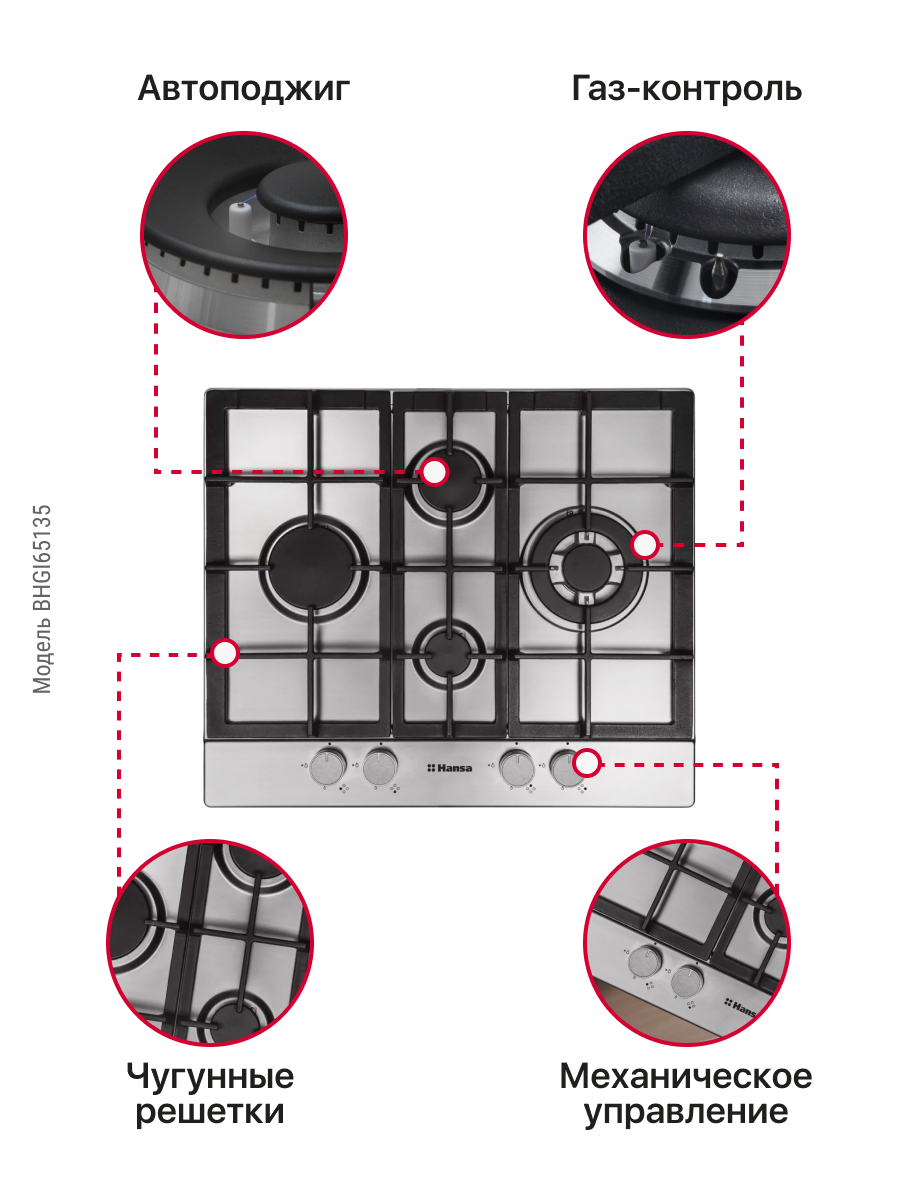 Автоподжиг

Газ-контроль

Модель BHGI65135

Hansa

Hansa

Чугунные решетки

Механическое управление