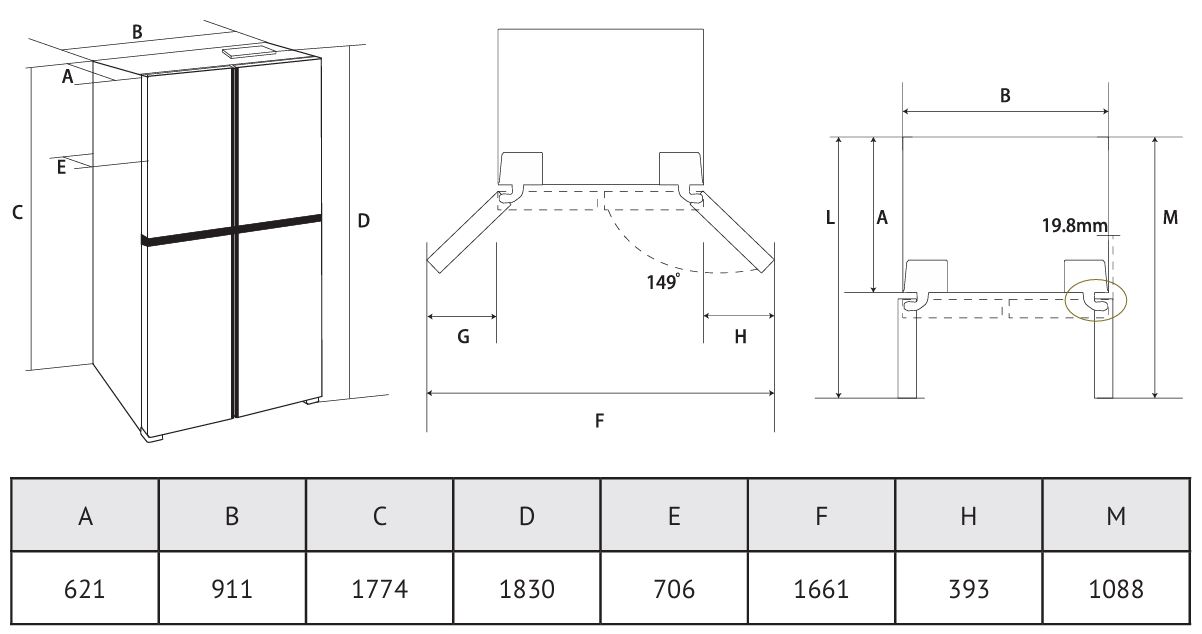 B
A
E
C
D

149°
G
H
F

B
L
A
19.8mm
M

| A | B | C | D | E | F | H | M |
|---|---|---|---|---|---|---|---|
| 621 | 911 | 1774 | 1830 | 706 | 1661 | 393 | 1088 |