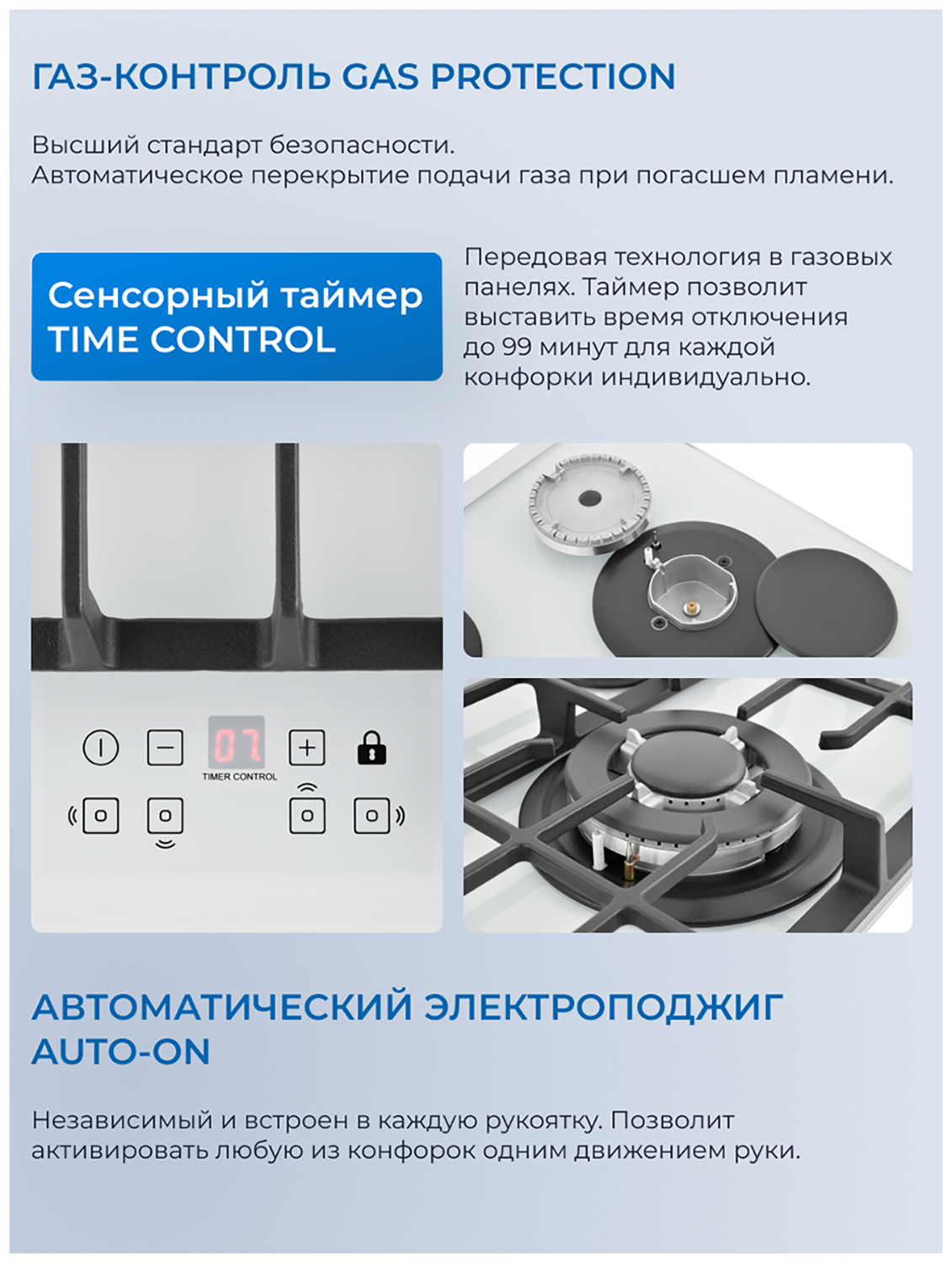 ГАЗ-КОНТРОЛЬ GAS PROTECTION

Высший стандарт безопасности.
Автоматическое перекрытие подачи газа при погасшем пламени.

Сенсорный таймер TIME CONTROL

Передовая технология в газовых панелях. Таймер позволит выставить время отключения до 99 минут для каждой конфорки индивидуально.

07

TIMER CONTROL

АВТОМАТИЧЕСКИЙ ЭЛЕКТРОПОДЖИГ AUTO-ON

Независимый и встроен в каждую рукоятку. Позволит активировать любую из конфорок одним движением руки.