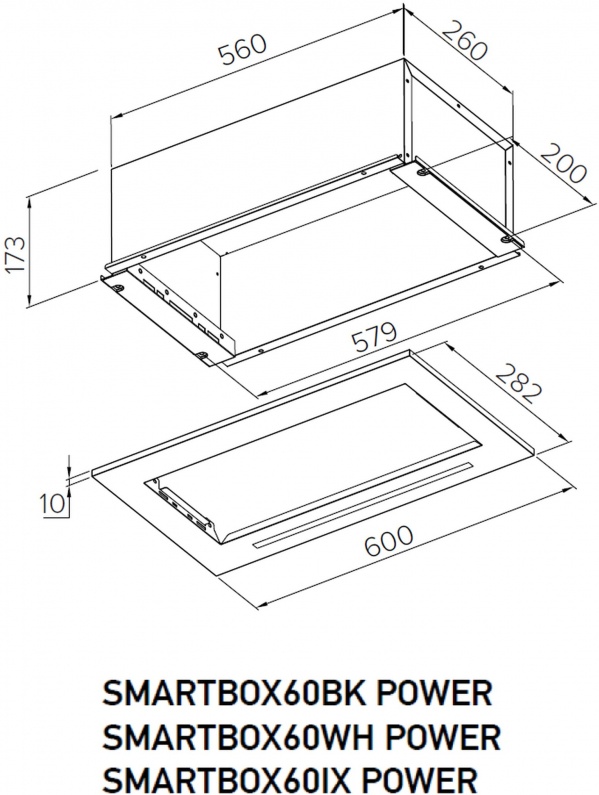 560
260
200
173
579
282
10
600

SMARTBOX60BK POWER
SMARTBOX60WH POWER
SMARTBOX60IX POWER